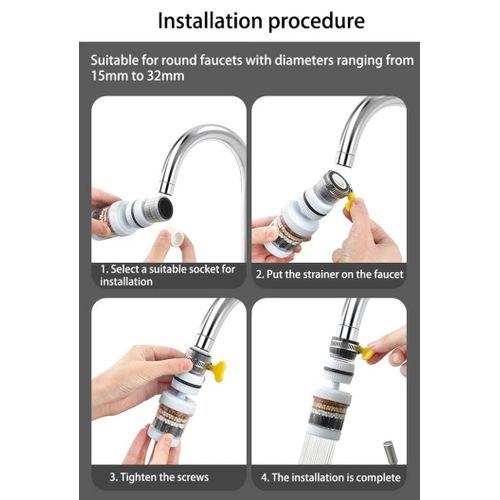 Installation procedure

Suitable for round faucets with diameters ranging from 15mm to 32mm

1. Select a suitable socket for installation

2. Put the strainer on the faucet

3. Tighten the screws

4. The installation is complete