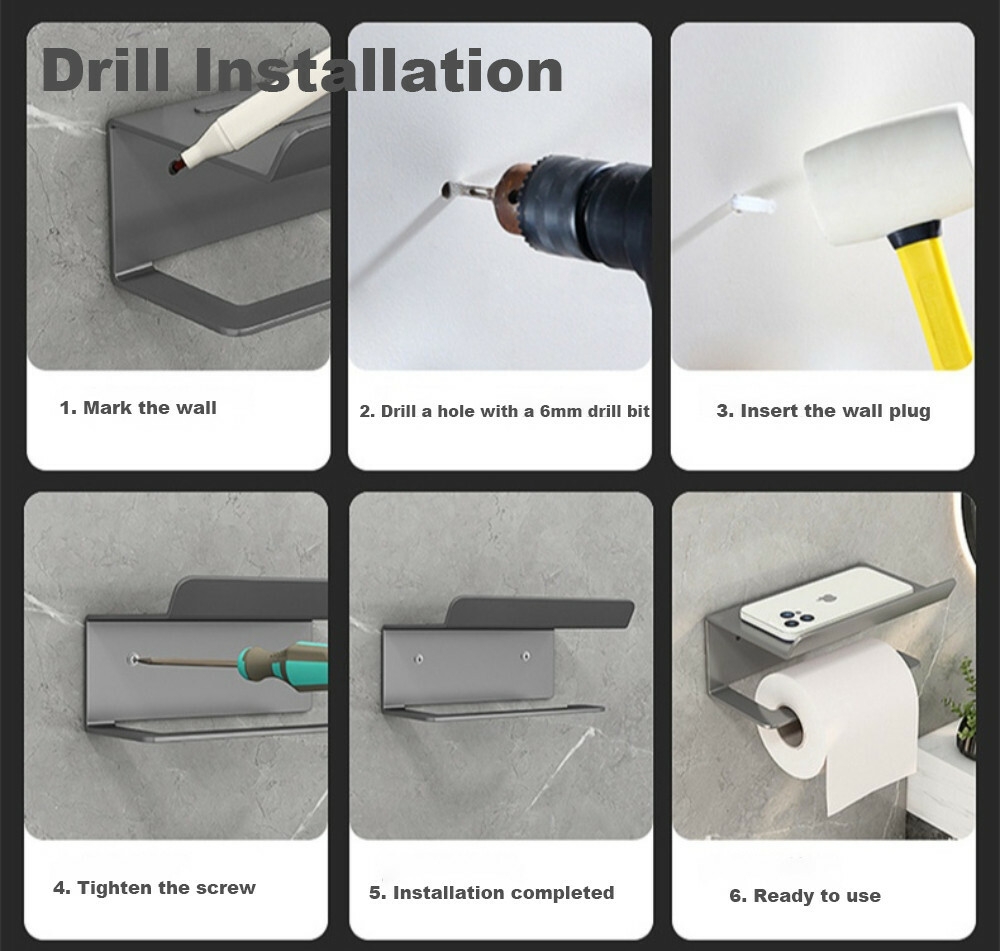 Drill Installation

1. Mark the wall

2. Drill a hole with a 6mm drill bit

3. Insert the wall plug

4. Tighten the screw

5. Installation completed

6. Ready to use