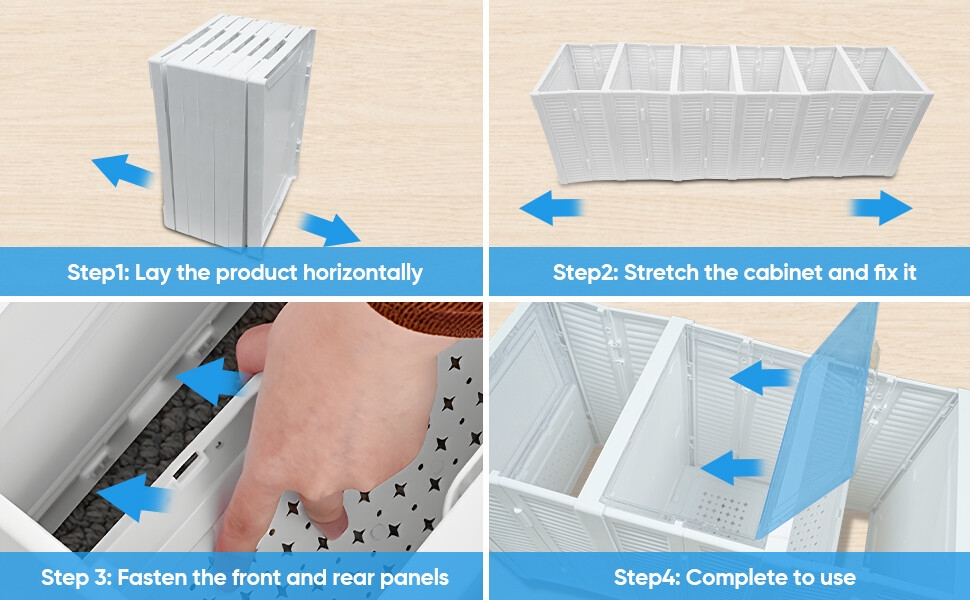 Step1: Lay the product horizontally

Step2: Stretch the cabinet and fix it

Step 3: Fasten the front and rear panels

Step4: Complete to use