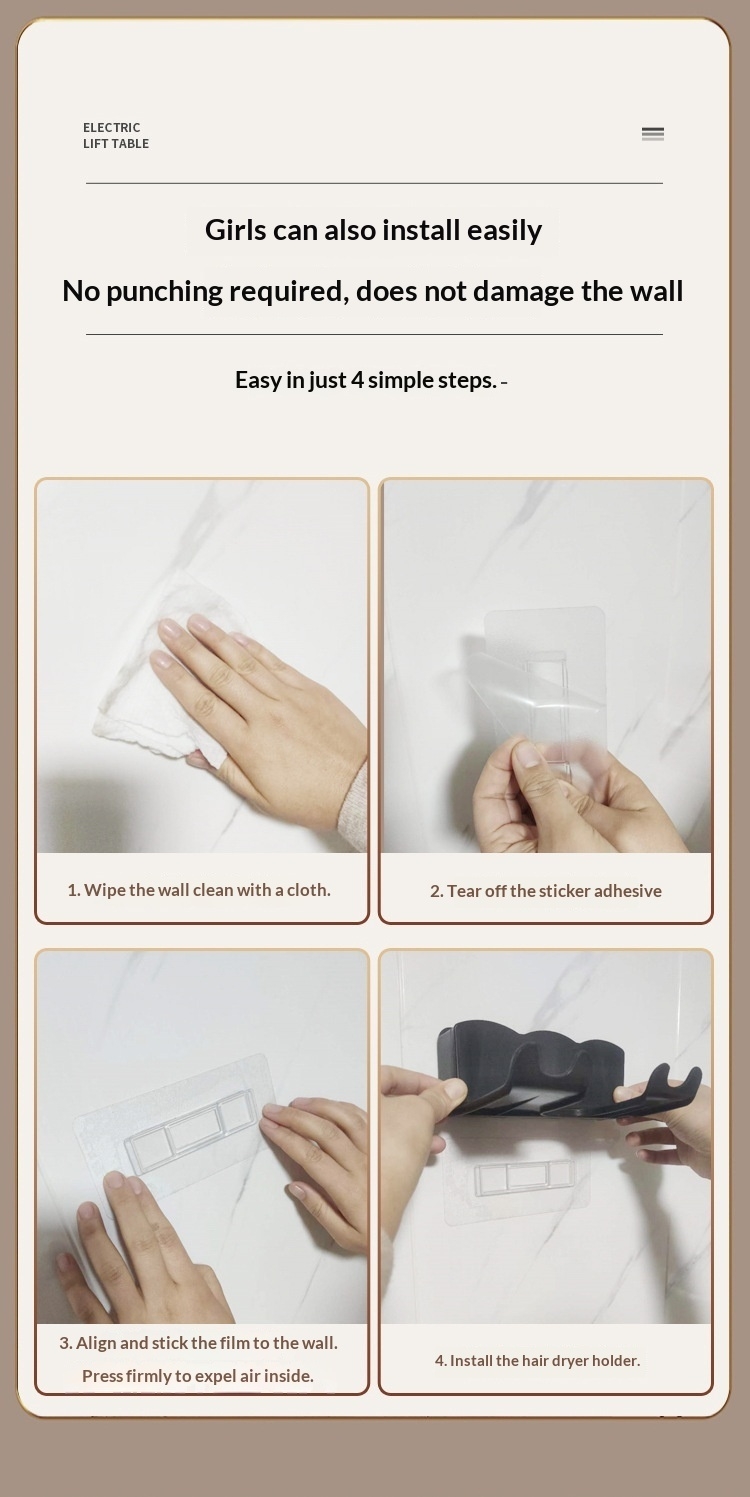 ELECTRIC
LIFT TABLE

Girls can also install easily

No punching required, does not damage the wall

Easy in just 4 simple steps. -

1. Wipe the wall clean with a cloth.

2. Tear off the sticker adhesive

3. Align and stick the film to the wall.
Press firmly to expel air inside.

4. Install the hair dryer holder.