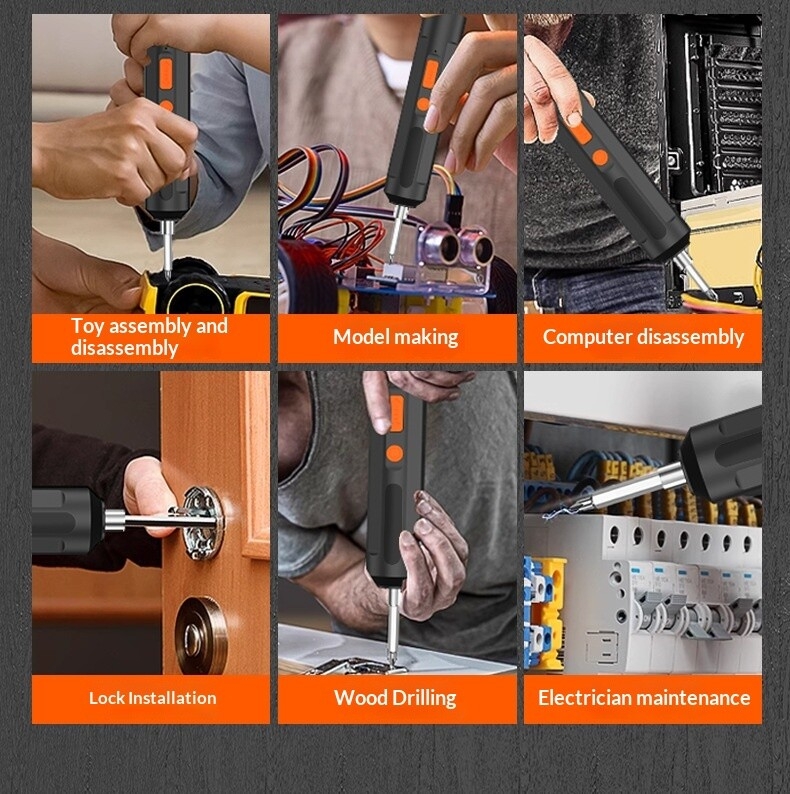 Toy assembly and disassembly

Model making

Computer disassembly

Lock Installation

Wood Drilling

Electrician maintenance