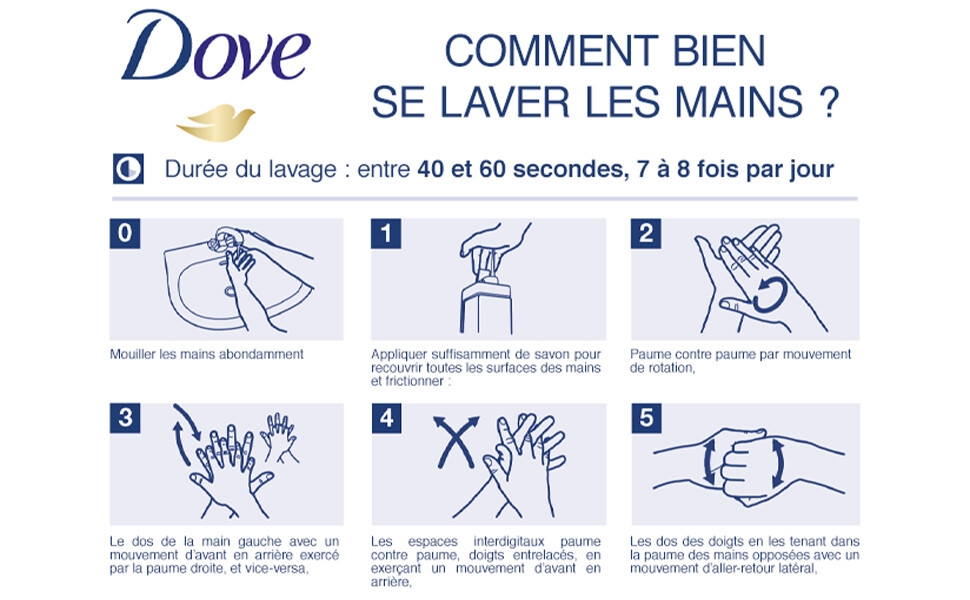 Dove

COMMENT BIEN SE LAVER LES MAINS ?

Durée du lavage : entre 40 et 60 secondes, 7 à 8 fois par jour

0

Mouiller les mains abondamment

1

Appliquer suffisamment de savon pour recouvrir toutes les surfaces des mains et frictionner :

2

Paume contre paume par mouvement de rotation,

3

Le dos de la main gauche avec un mouvement d'avant en arrière exercé par la paume droite, et vice-versa,

4

Les espaces interdigitaux paume contre paume, doigts entrelacés, en exerçant un mouvement d'avant en arrière,

5

Les dos des doigts en les tenant dans la paume des mains opposées avec un mouvement d'aller-retour latéral,