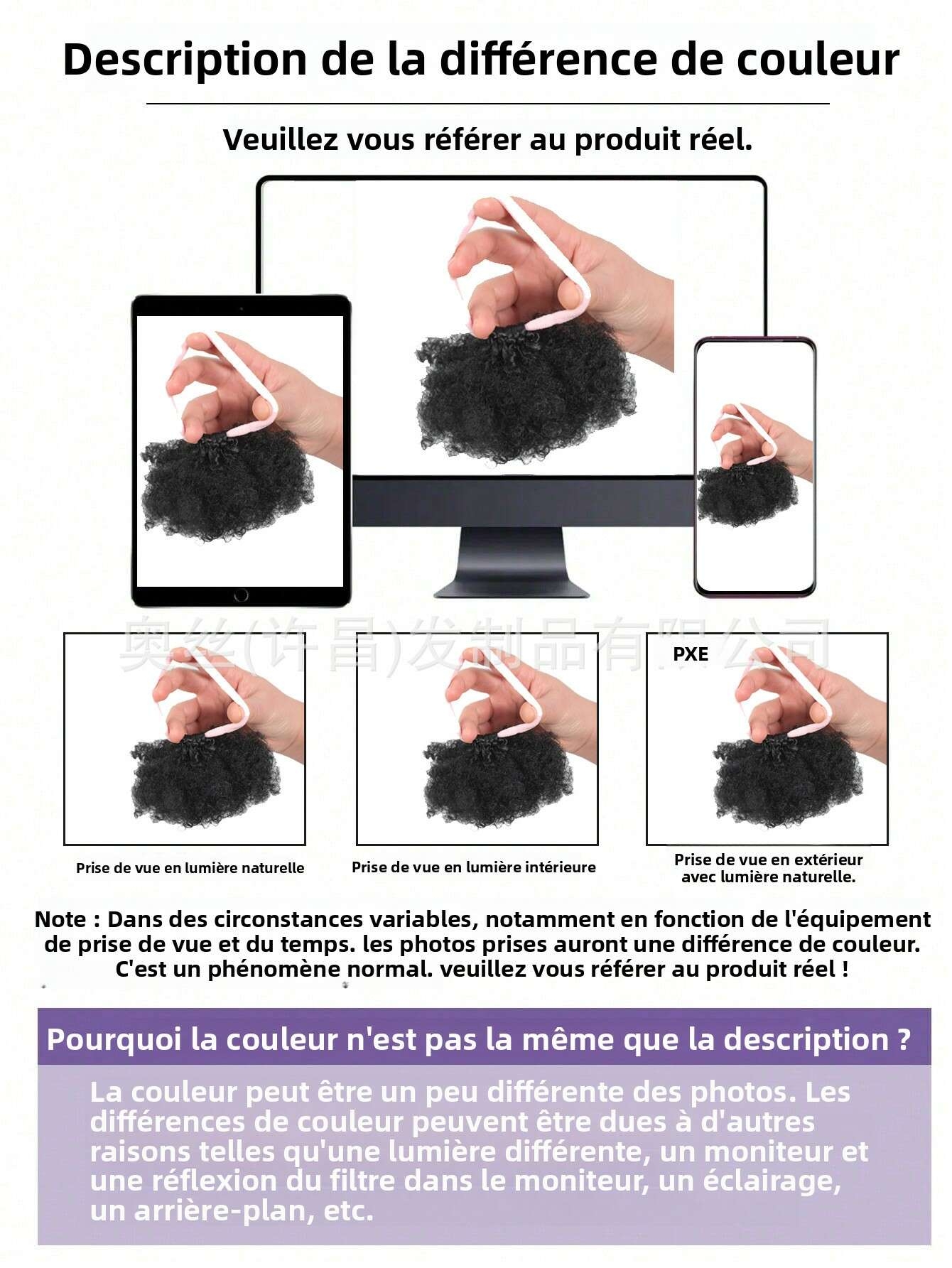 Description de la différence de couleur

Veuillez vous référer au produit réel.

奥丝(许昌)发制品有限公司

PXE

Prise de vue en lumière naturelle

Prise de vue en lumière intérieure

Prise de vue en extérieur avec lumière naturelle.

Note : Dans des circonstances variables, notamment en fonction de l'équipement de prise de vue et du temps. les photos prises auront une différence de couleur. C'est un phénomène normal. veuillez vous référer au produit réel !

Pourquoi la couleur n'est pas la même que la description ?

La couleur peut être un peu différente des photos. Les différences de couleur peuvent être dues à d'autres raisons telles qu'une lumière différente, un moniteur et une réflexion du filtre dans le moniteur, un éclairage, un arrière-plan, etc.