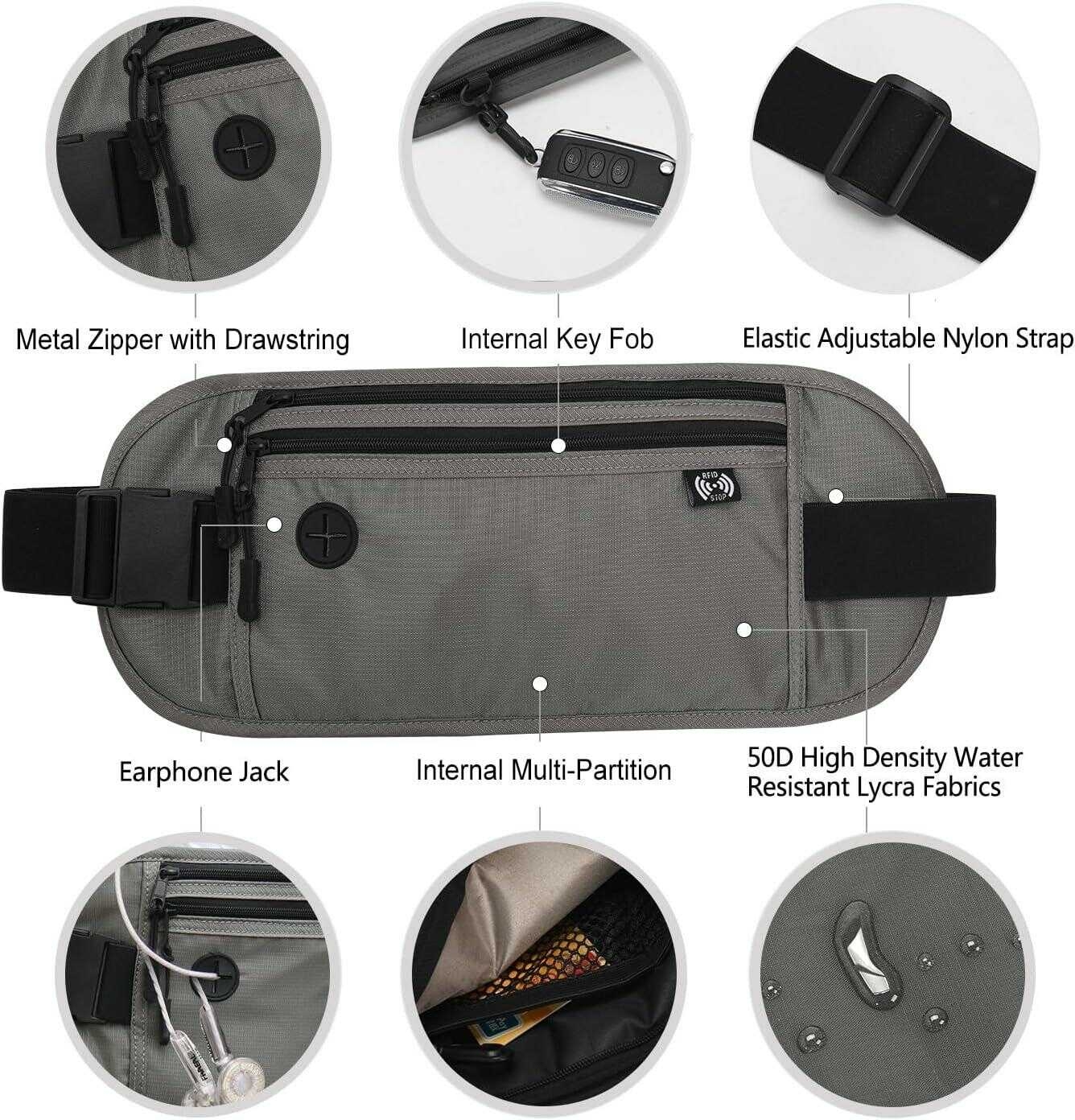 Metal Zipper with Drawstring

Internal Key Fob

Elastic Adjustable Nylon Strap

RFID STOP

Earphone Jack

Internal Multi-Partition

50D High Density Water Resistant Lycra Fabrics