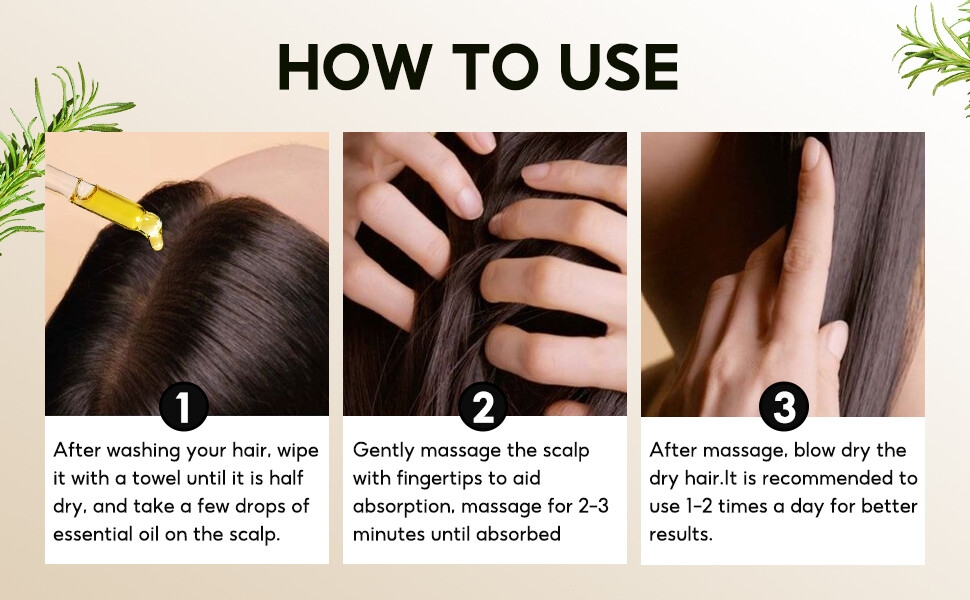 HOW TO USE

1
After washing your hair, wipe it with a towel until it is half dry, and take a few drops of essential oil on the scalp.

2
Gently massage the scalp with fingertips to aid absorption, massage for 2-3 minutes until absorbed

3
After massage, blow dry the dry hair.It is recommended to use 1-2 times a day for better results.