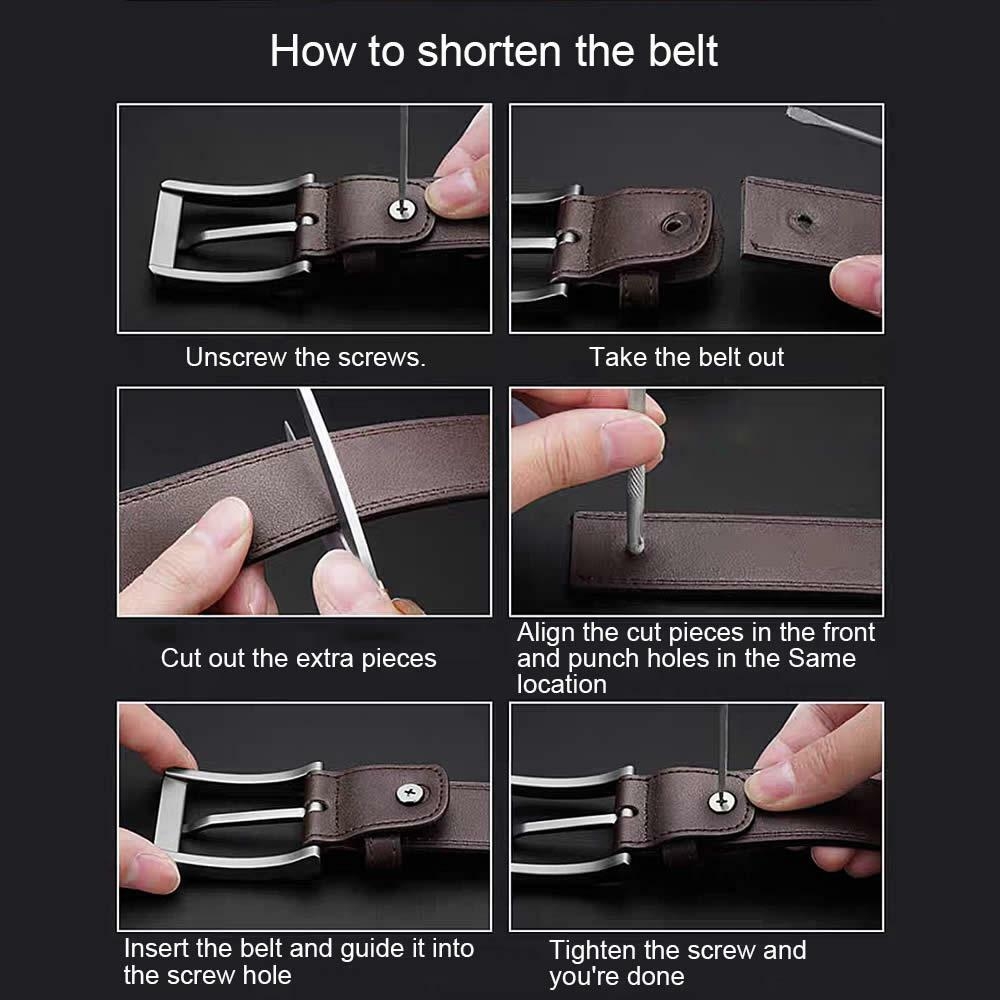 How to shorten the belt

Unscrew the screws.

Take the belt out

Cut out the extra pieces

Align the cut pieces in the front and punch holes in the Same location

Insert the belt and guide it into the screw hole

Tighten the screw and you're done