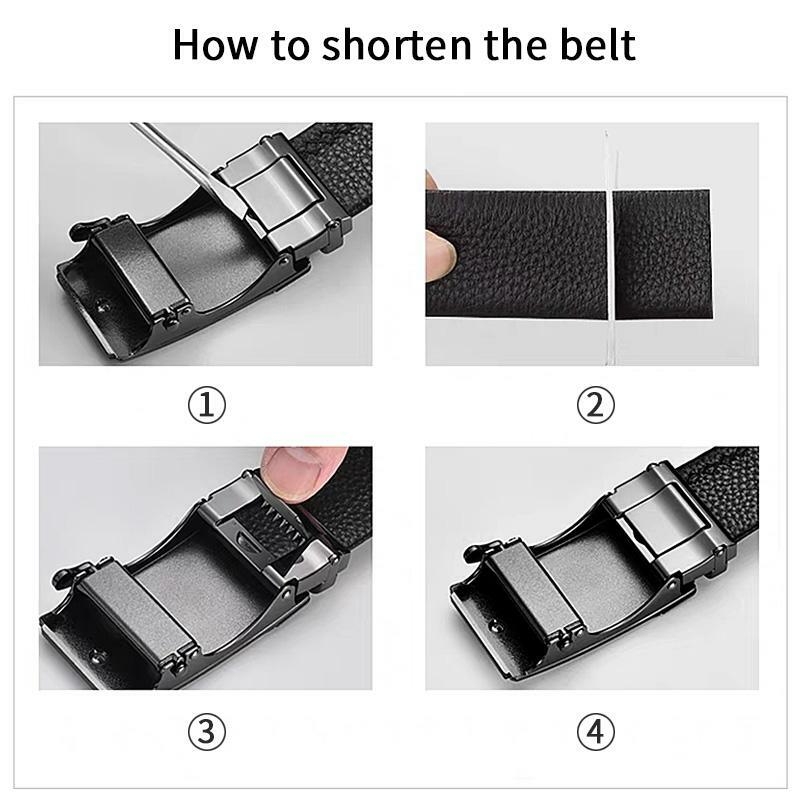 How to shorten the belt

①

②

③

④