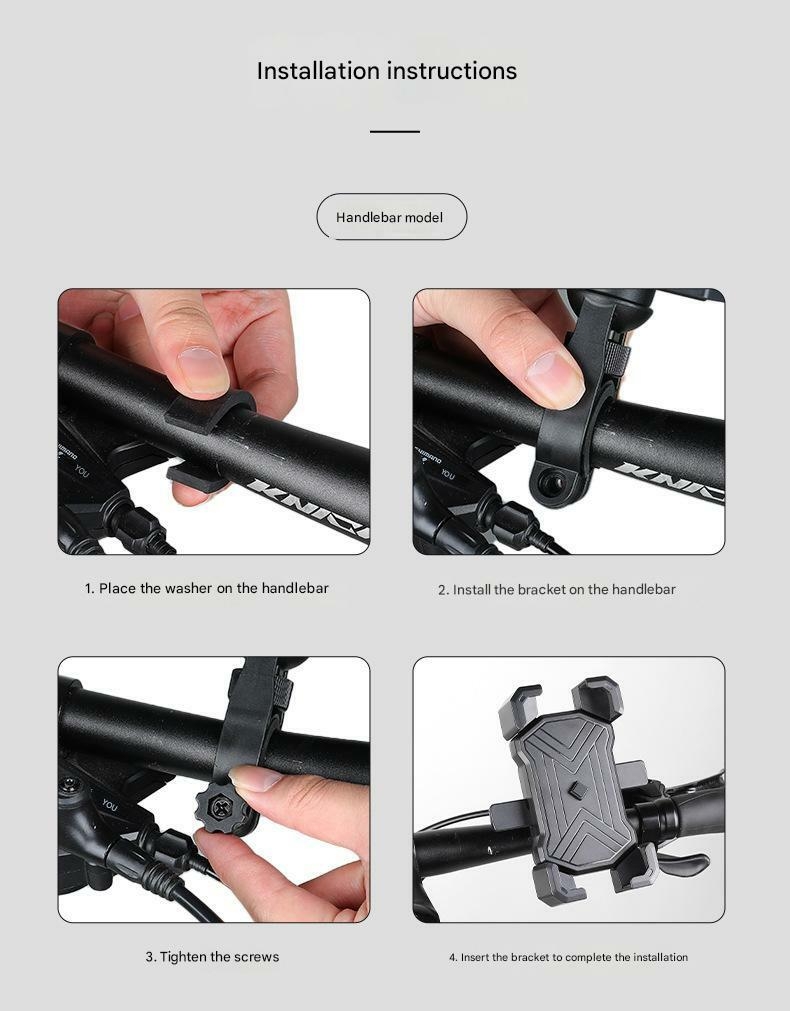 Installation instructions

Handlebar model

1. Place the washer on the handlebar

2. Install the bracket on the handlebar

3. Tighten the screws

4. Insert the bracket to complete the installation