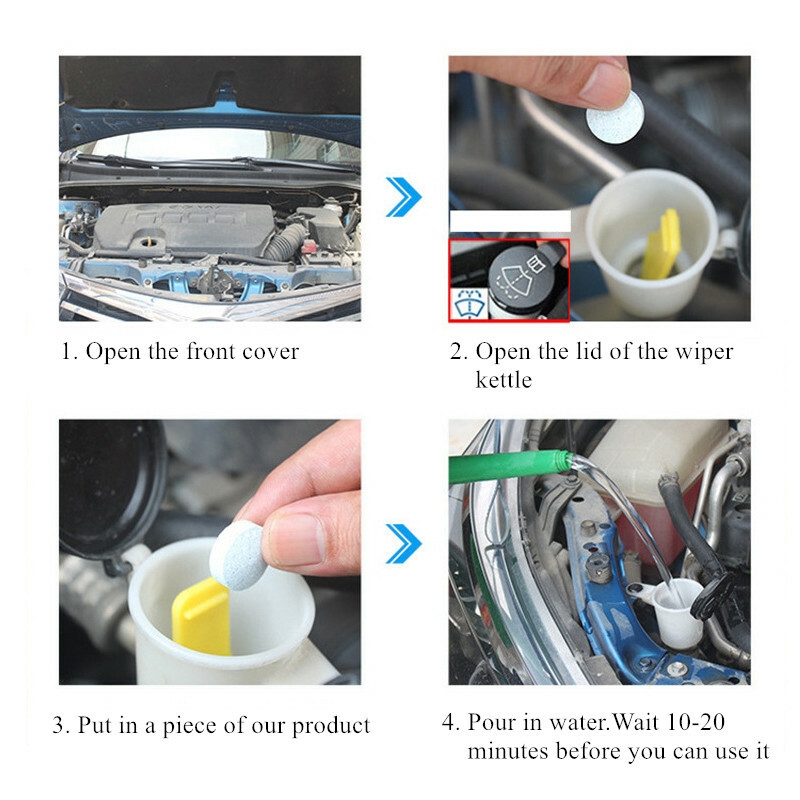 1. Open the front cover

2. Open the lid of the wiper kettle

3. Put in a piece of our product

4. Pour in water.Wait 10-20 minutes before you can use it