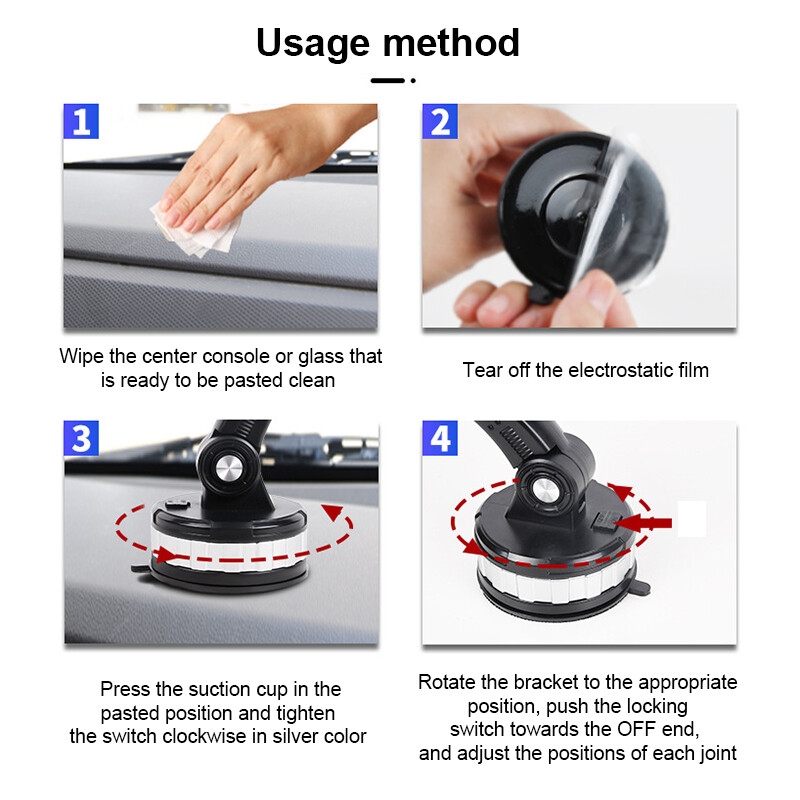 Usage method

1

Wipe the center console or glass that is ready to be pasted clean

2

Tear off the electrostatic film

3

Press the suction cup in the pasted position and tighten the switch clockwise in silver color

4

Rotate the bracket to the appropriate position, push the locking switch towards the OFF end, and adjust the positions of each joint