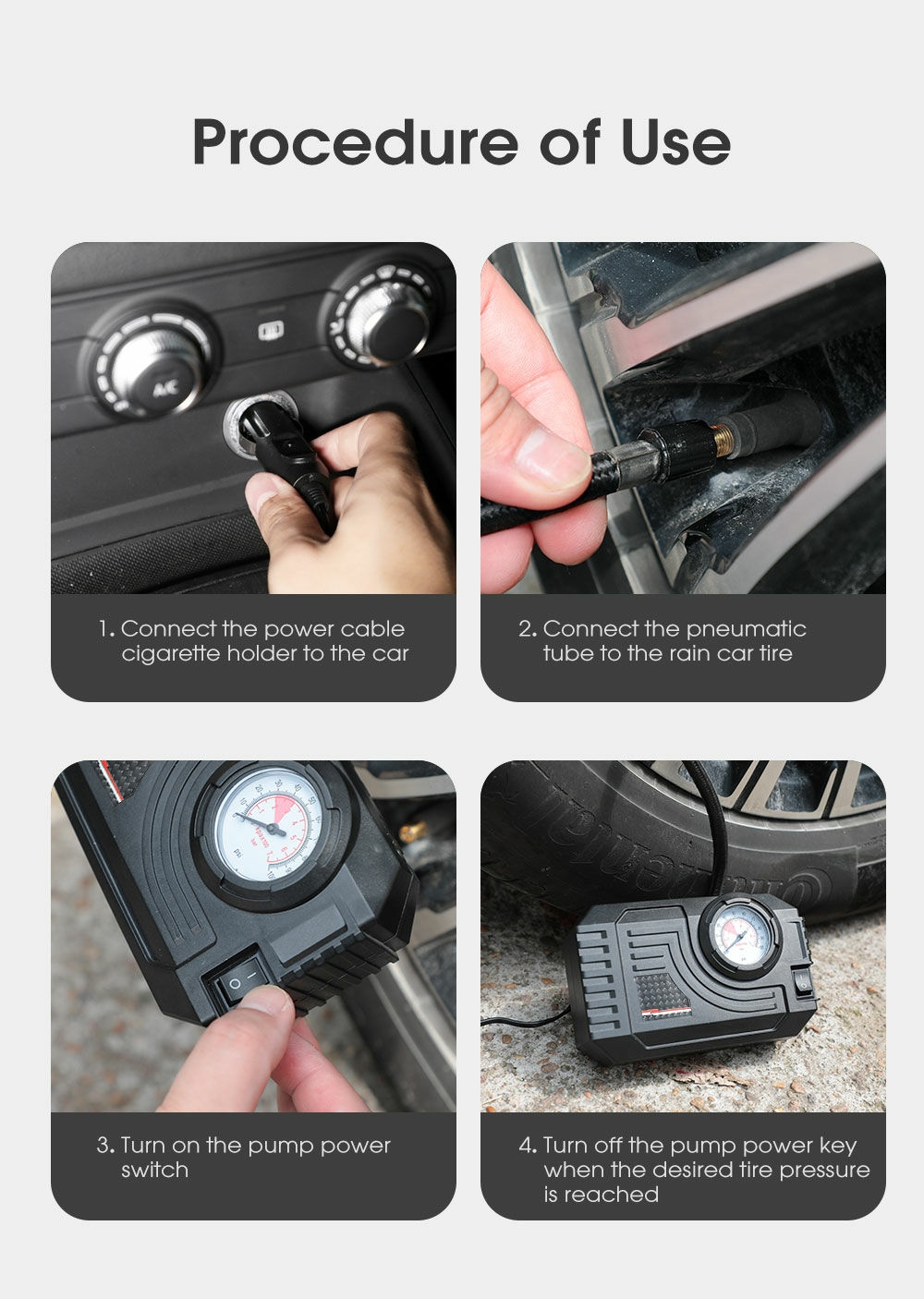 Procedure of Use

A/C

1. Connect the power cable cigarette holder to the car

2. Connect the pneumatic tube to the rain car tire

3. Turn on the pump power switch

4. Turn off the pump power key when the desired tire pressure is reached