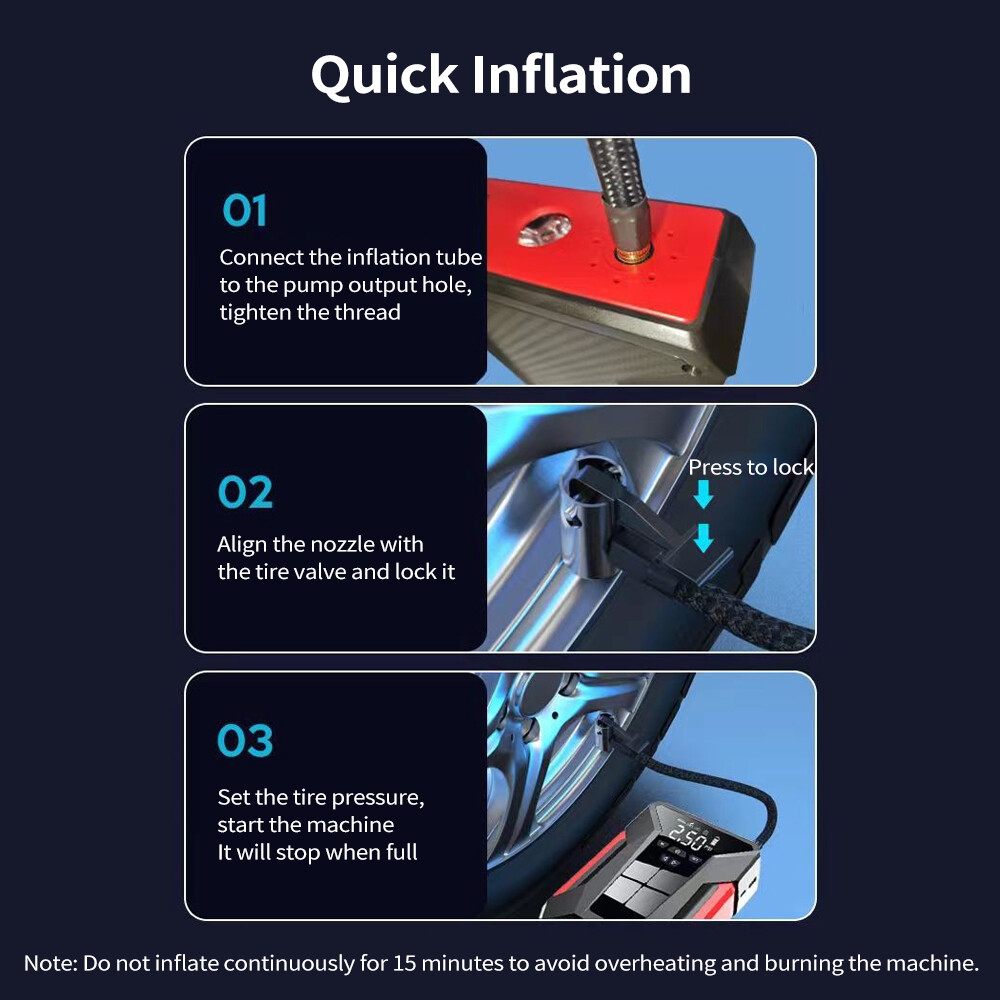 Quick Inflation

01

Connect the inflation tube to the pump output hole, tighten the thread

02

Align the nozzle with the tire valve and lock it

Press to lock

03

Set the tire pressure, start the machine
It will stop when full

2.50

Note: Do not inflate continuously for 15 minutes to avoid overheating and burning the machine.