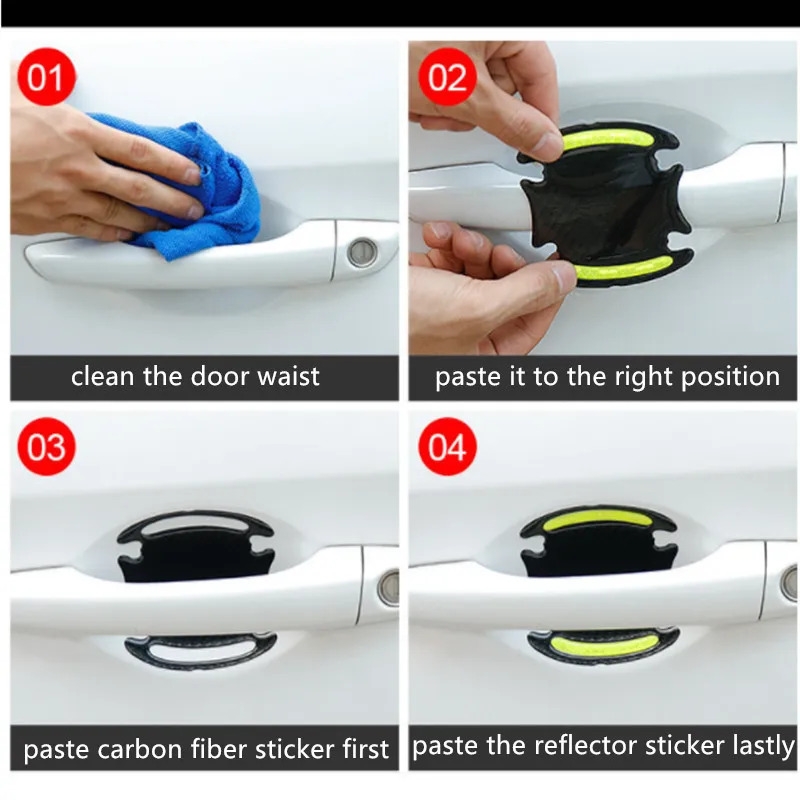 01

clean the door waist

02

paste it to the right position

03

paste carbon fiber sticker first

04

paste the reflector sticker lastly