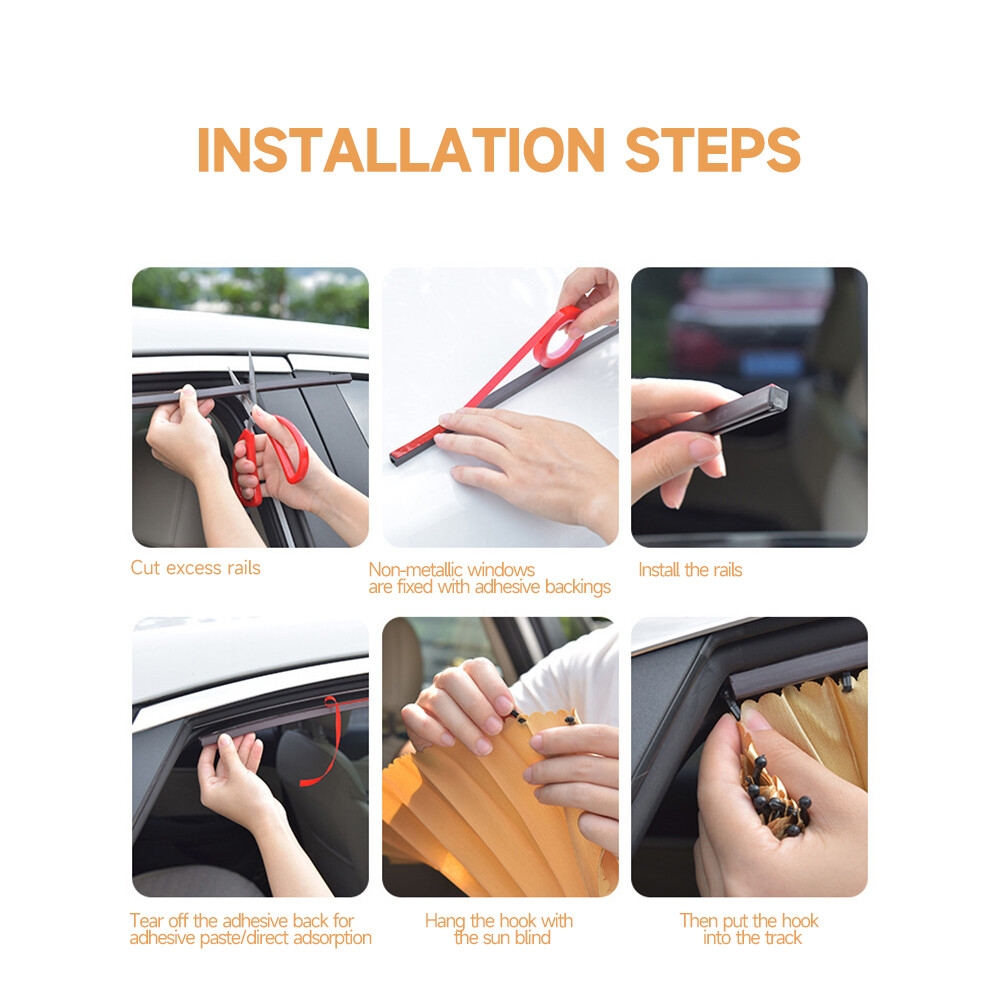 INSTALLATION STEPS

Cut excess rails

Non-metallic windows are fixed with adhesive backings

Install the rails

Tear off the adhesive back for adhesive paste/direct adsorption

Hang the hook with the sun blind

Then put the hook into the track