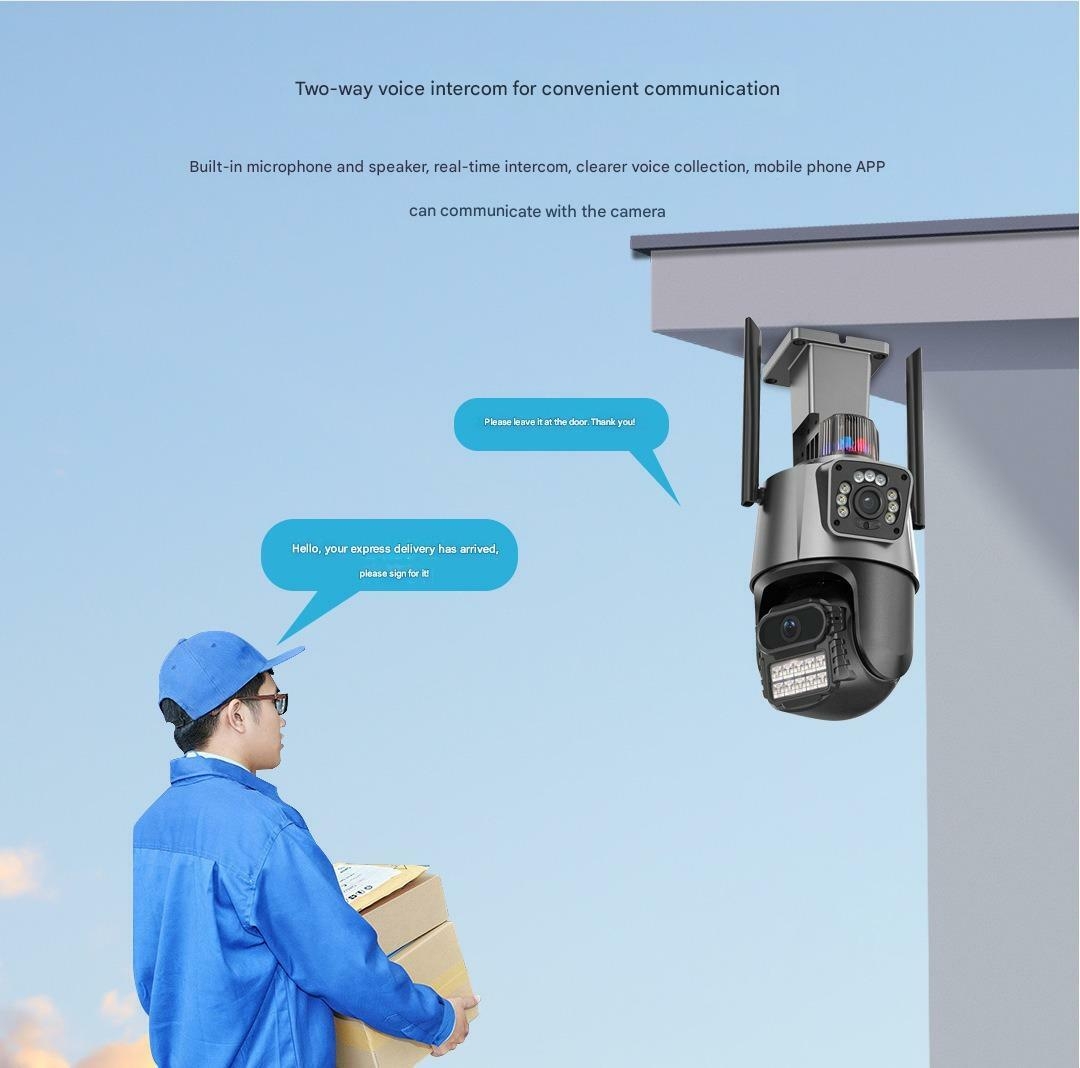 Two-way voice intercom for convenient communication

Built-in microphone and speaker, real-time intercom, clearer voice collection, mobile phone APP can communicate with the camera

Please leave it at the door. Thank you!

Hello, your express delivery has arrived, please sign for it!