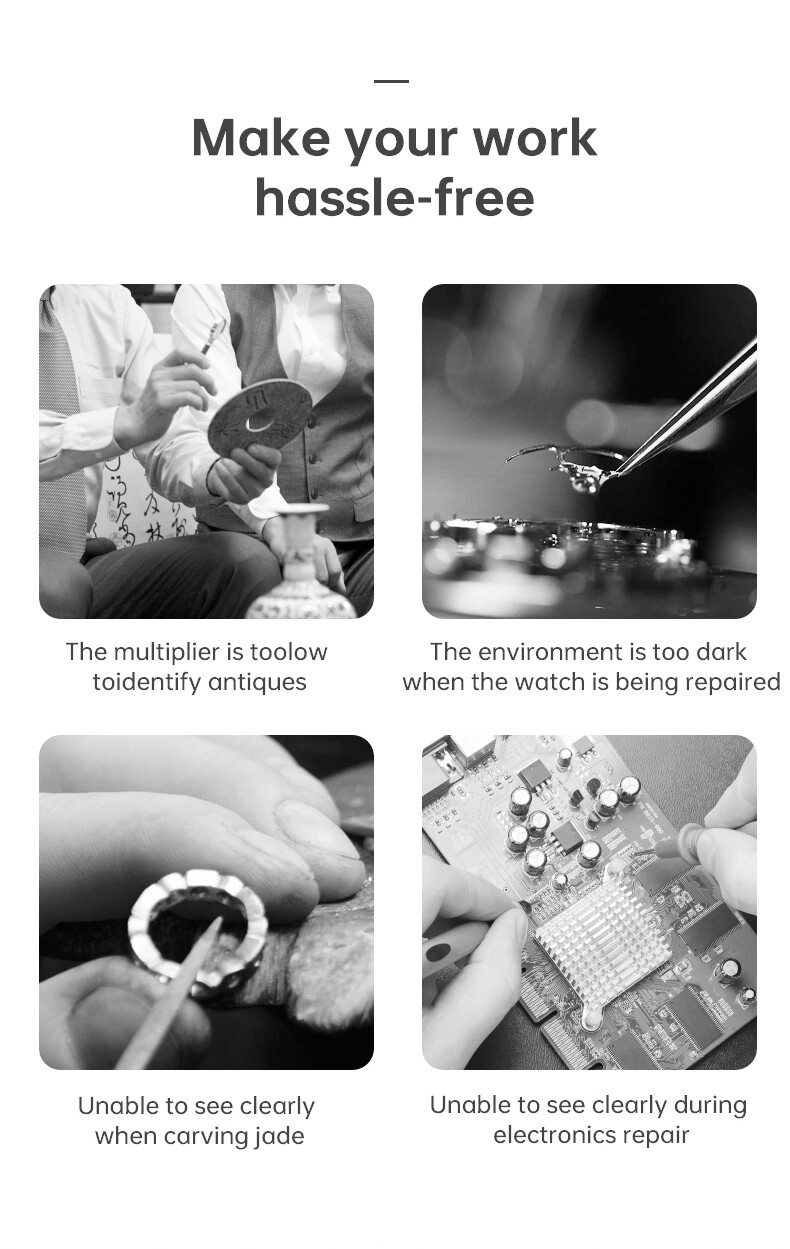 Make your work hassle-free

The multiplier is toolow toidentify antiques

The environment is too dark when the watch is being repaired

Unable to see clearly when carving jade

Unable to see clearly during electronics repair