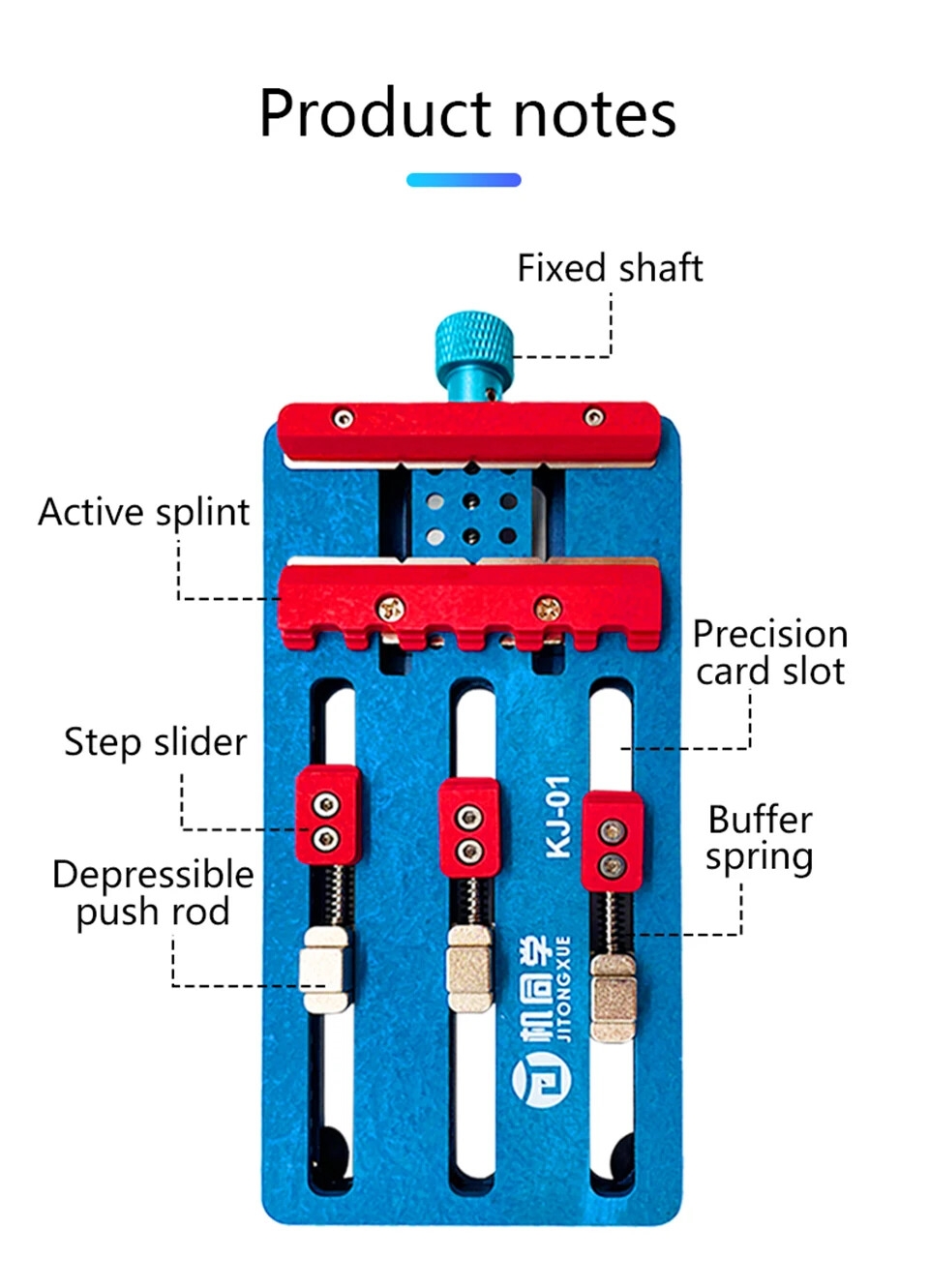 Product notes

Fixed shaft

Active splint

Precision card slot

Step slider

Buffer spring

Depressible push rod

KJ-01

机同学
JITONGXUE