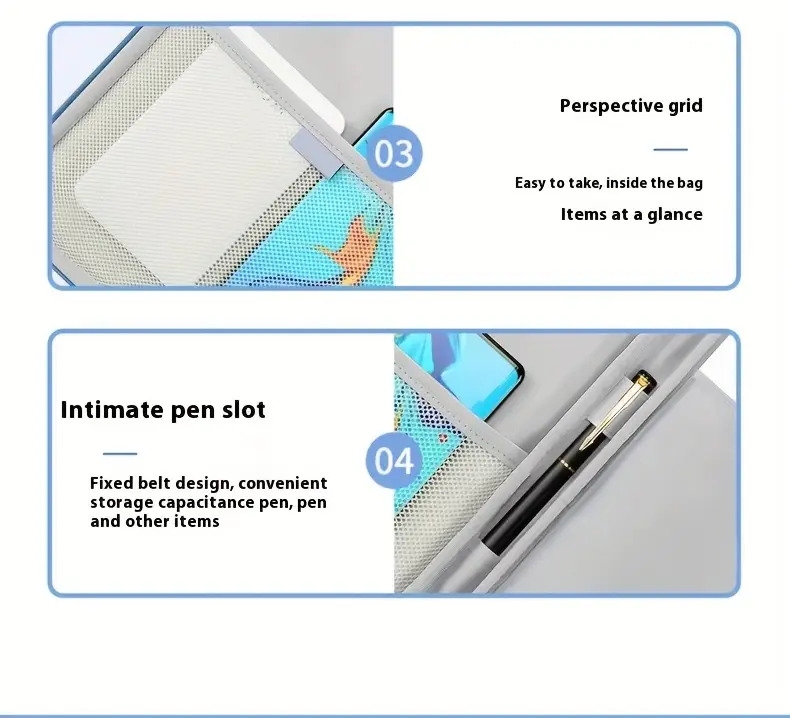 03

Perspective grid

Easy to take, inside the bag

Items at a glance

Intimate pen slot

Fixed belt design, convenient storage capacitance pen, pen and other items

04