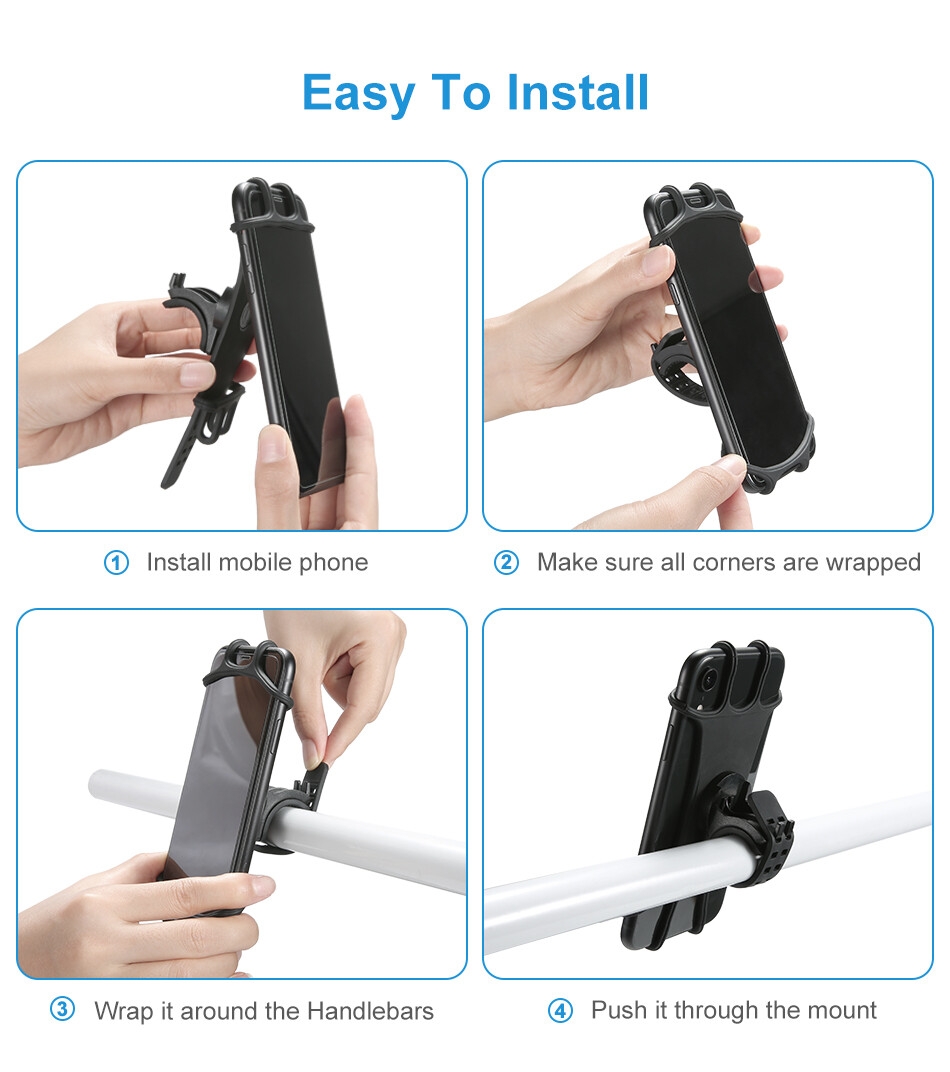 Easy To Install

① Install mobile phone

② Make sure all corners are wrapped

③ Wrap it around the Handlebars

④ Push it through the mount