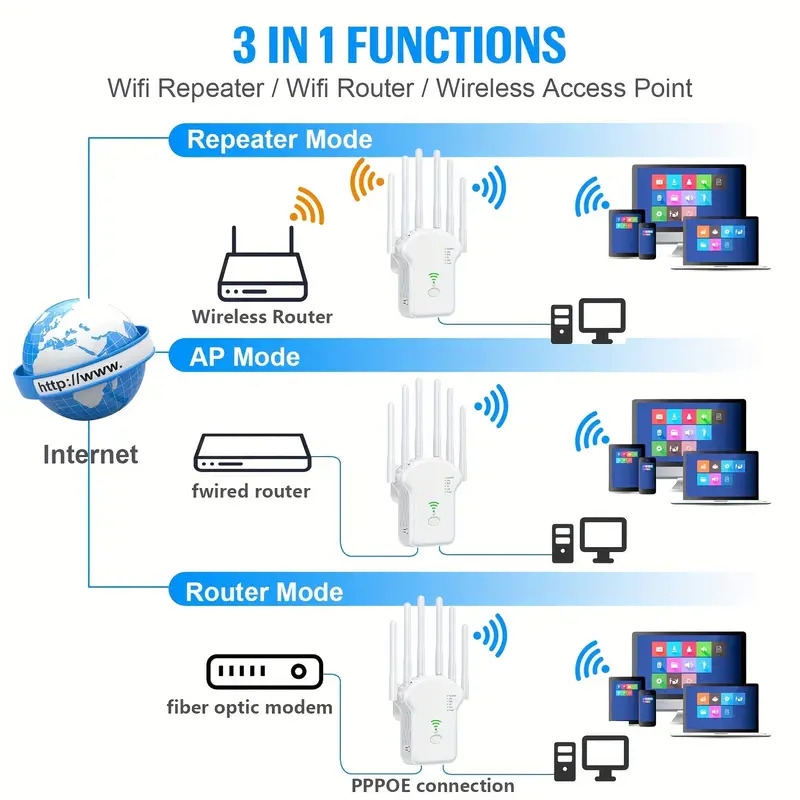 3 IN 1 FUNCTIONS
Wifi Repeater / Wifi Router / Wireless Access Point

Repeater Mode

Wireless Router

http://www.

Internet

AP Mode

fwired router

Router Mode

fiber optic modem

PPPOE connection