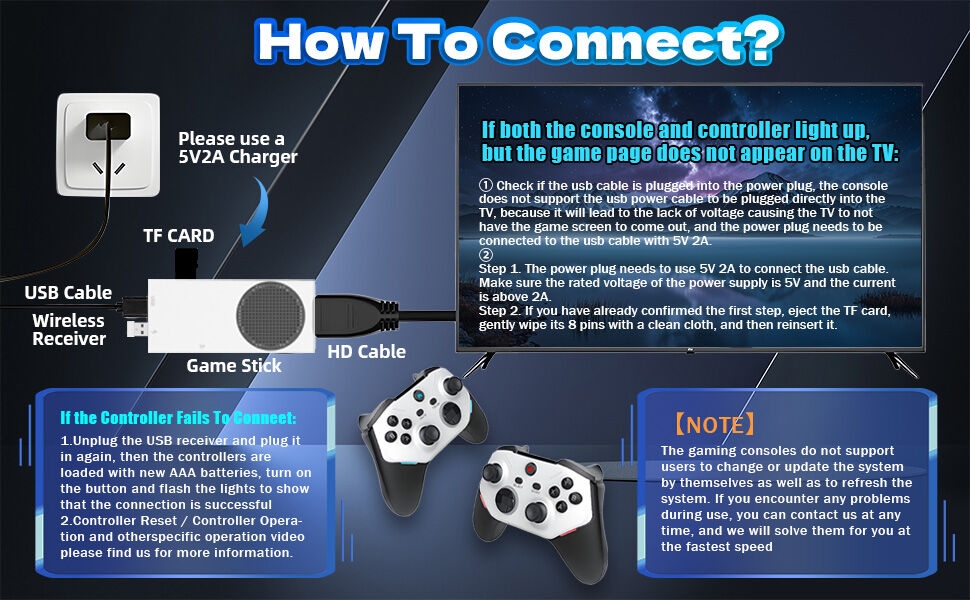 How To Connect?

Please use a 5V2A Charger

TF CARD

USB Cable

Wireless Receiver

Game Stick

HD Cable

If both the console and controller light up, but the game page does not appear on the TV:

① Check if the usb cable is plugged into the power plug, the console does not support the usb power cable to be plugged directly into the TV, because it will lead to the lack of voltage causing the TV to not have the game screen to come out, and the power plug needs to be connected to the usb cable with 5V 2A.
②
Step 1. The power plug needs to use 5V 2A to connect the usb cable. Make sure the rated voltage of the power supply is 5V and the current is above 2A.
Step 2. If you have already confirmed the first step, eject the TF card, gently wipe its 8 pins with a clean cloth, and then reinsert it.

If the Controller Fails To Connect:
1.Unplug the USB receiver and plug it in again, then the controllers are loaded with new AAA batteries, turn on the button and flash the lights to show that the connection is successful
2.Controller Reset / Controller Operation and otherspecific operation video please find us for more information.

【NOTE】
The gaming consoles do not support users to change or update the system by themselves as well as to refresh the system. If you encounter any problems during use, you can contact us at any time, and we will solve them for you at the fastest speed