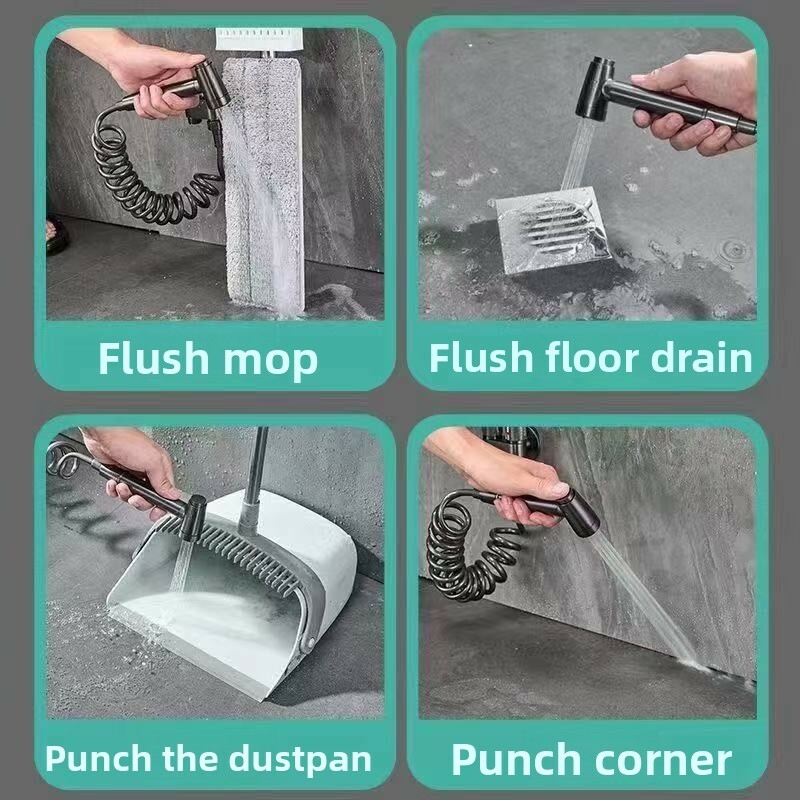 Flush mop

Flush floor drain

Punch the dustpan

Punch corner