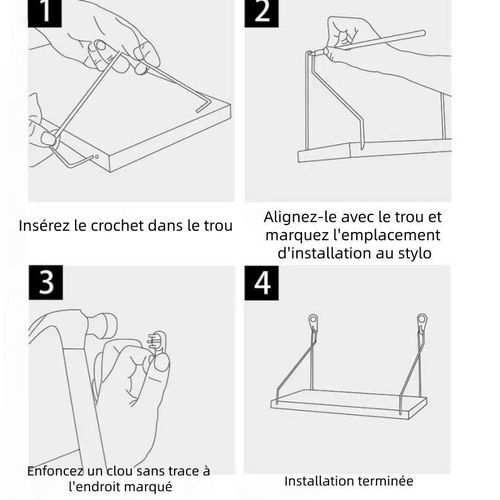 1

Insérez le crochet dans le trou

2

Alignez-le avec le trou et marquez l'emplacement d'installation au stylo

3

Enfoncez un clou sans trace à l'endroit marqué

4

Installation terminée