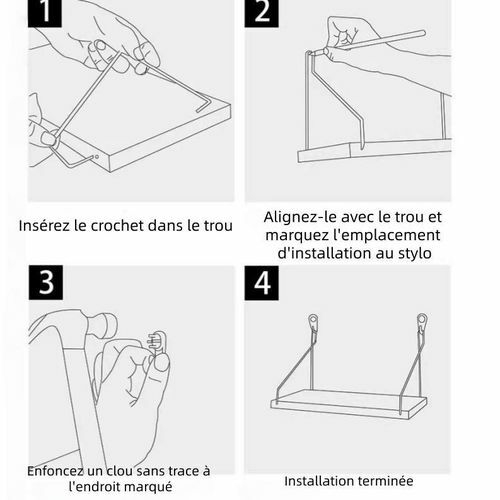 1

Insérez le crochet dans le trou

2

Alignez-le avec le trou et marquez l'emplacement d'installation au stylo

3

Enfoncez un clou sans trace à l'endroit marqué

4

Installation terminée