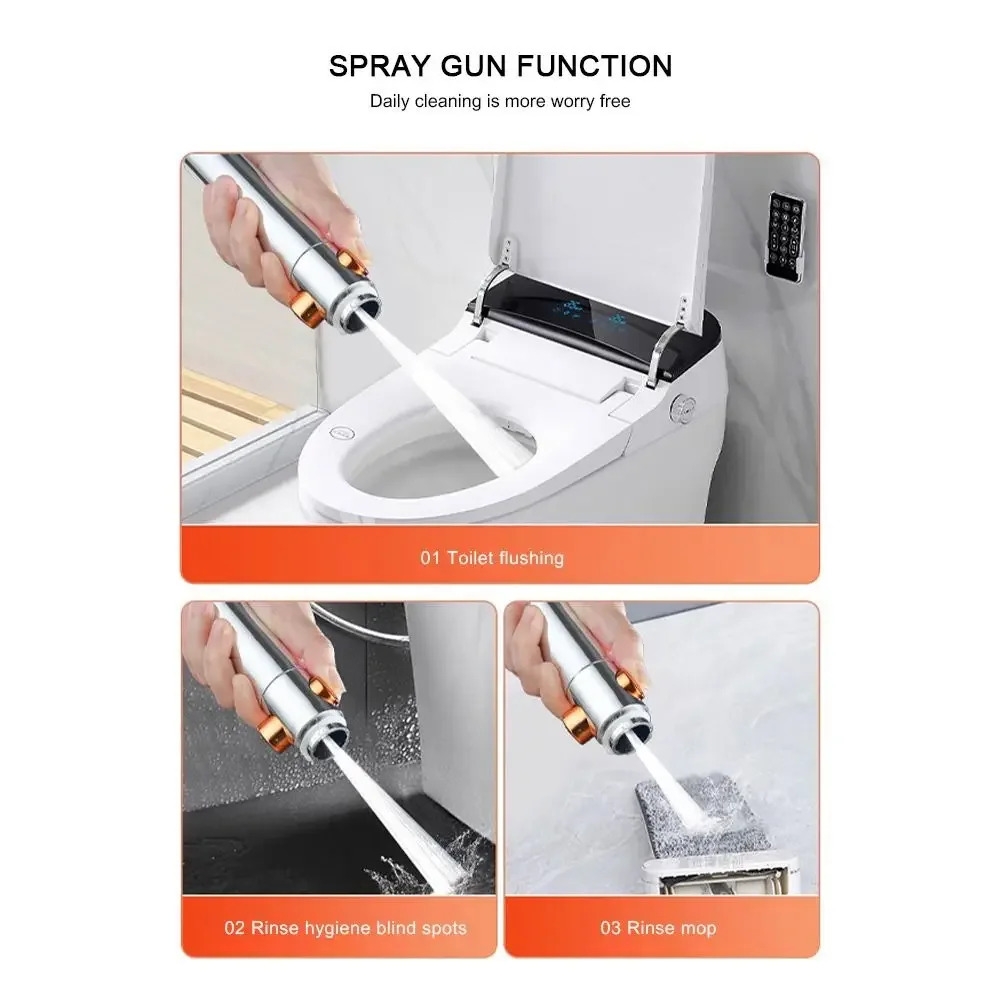 SPRAY GUN FUNCTION

Daily cleaning is more worry free

01 Toilet flushing

02 Rinse hygiene blind spots

03 Rinse mop