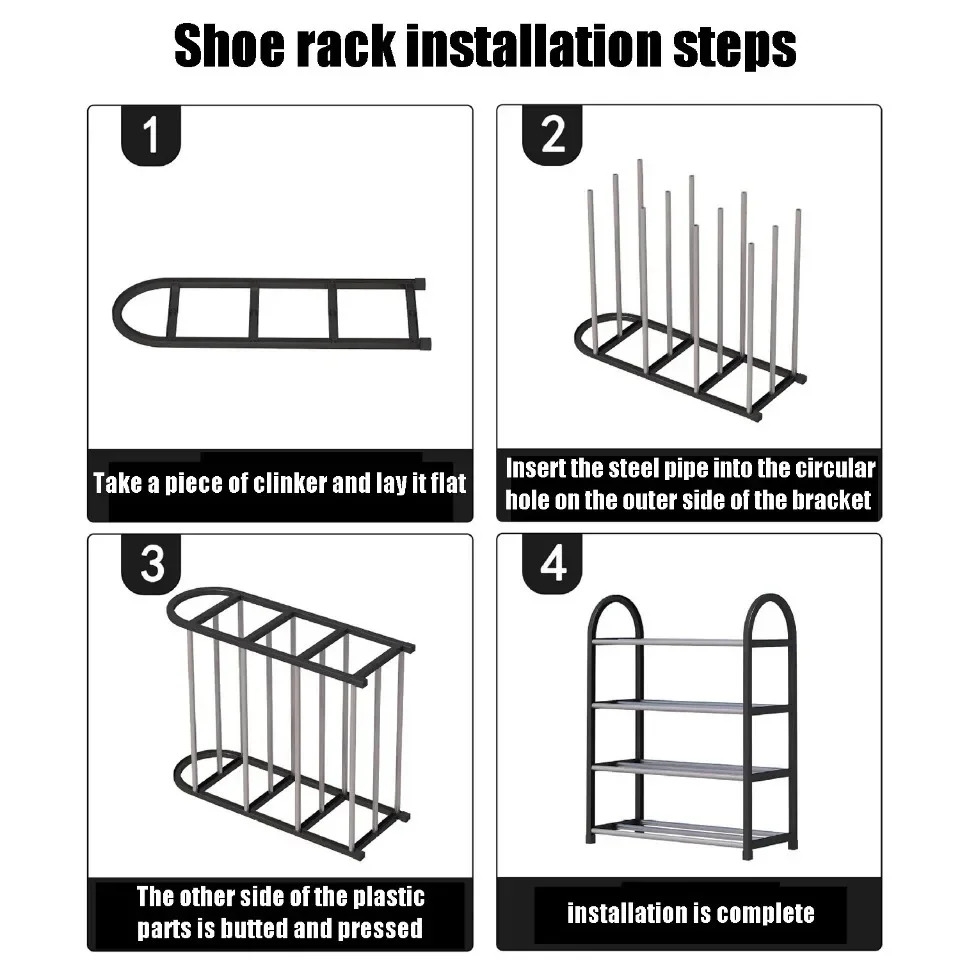 Shoe rack installation steps

1

Take a piece of clinker and lay it flat

2

Insert the steel pipe into the circular hole on the outer side of the bracket

3

The other side of the plastic parts is butted and pressed

4

installation is complete