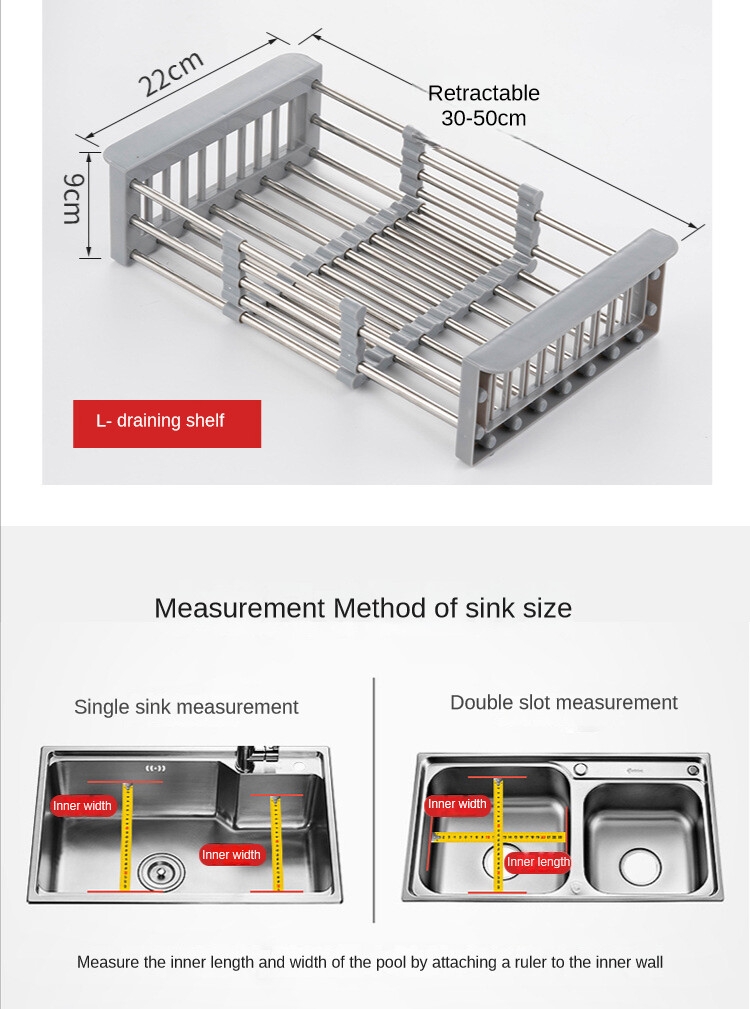 22cm

Retractable
30-50cm

9cm

L- draining shelf

Measurement Method of sink size

Single sink measurement

Inner width

Inner width

Double slot measurement

Inner width

Inner length

Measure the inner length and width of the pool by attaching a ruler to the inner wall