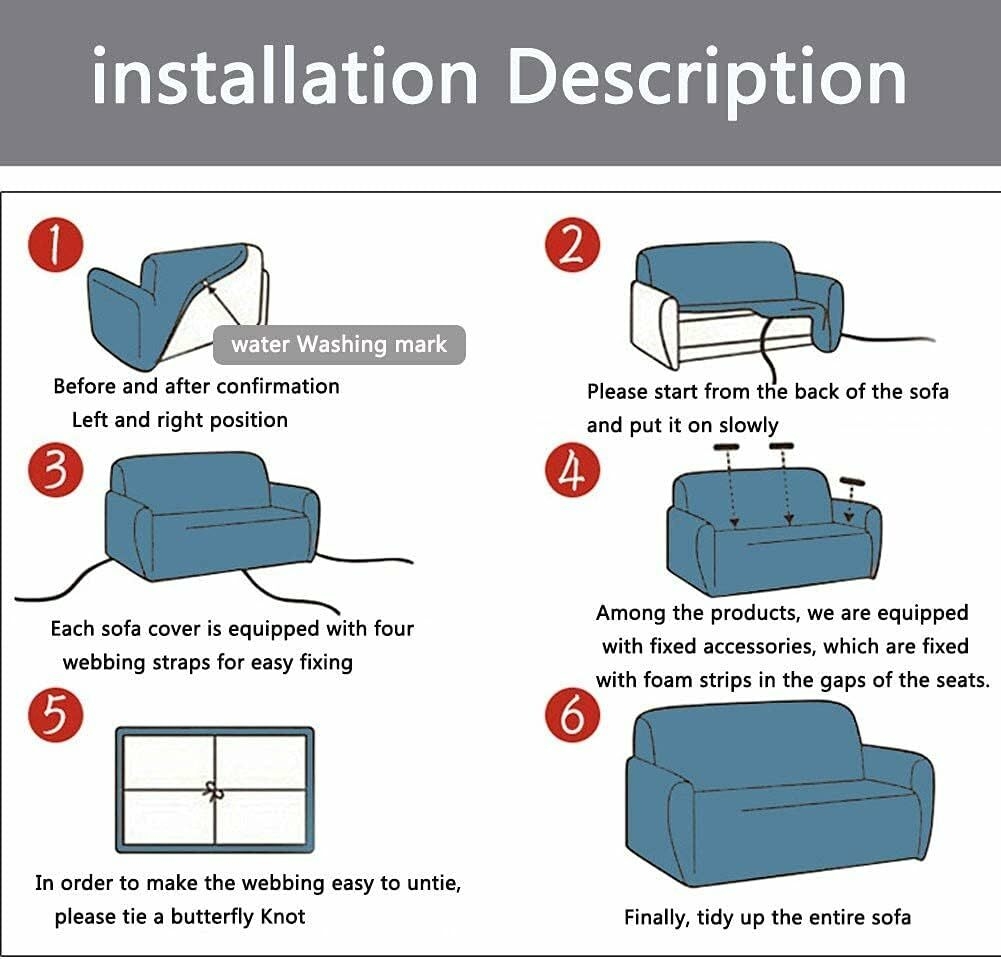 installation Description

1

water Washing mark

Before and after confirmation
Left and right position

2

Please start from the back of the sofa
and put it on slowly

3

Each sofa cover is equipped with four
webbing straps for easy fixing

4

Among the products, we are equipped
with fixed accessories, which are fixed
with foam strips in the gaps of the seats.

5

In order to make the webbing easy to untie,
please tie a butterfly Knot

6

Finally, tidy up the entire sofa