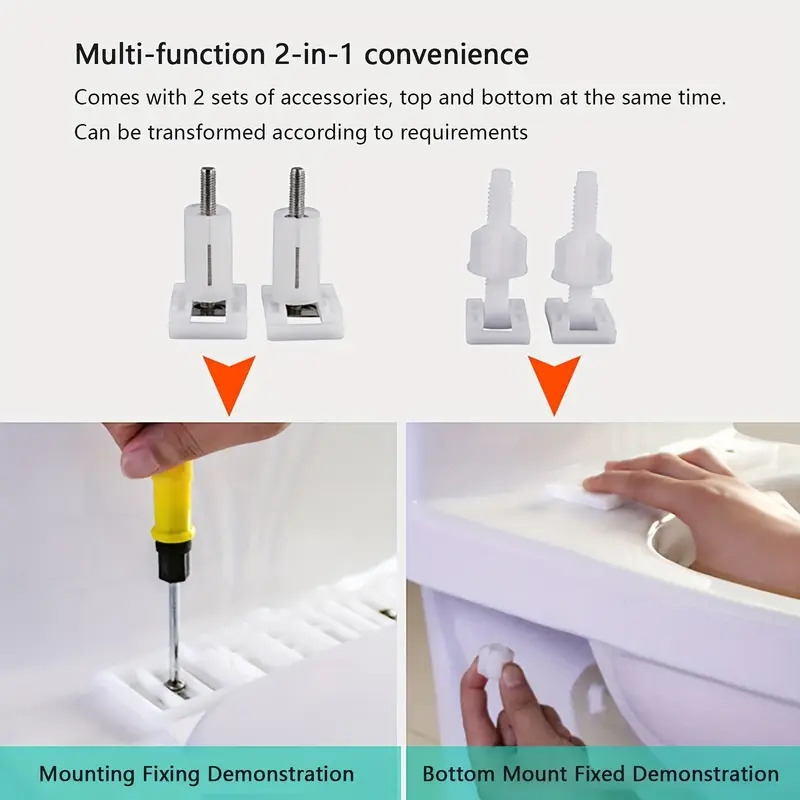 Multi-function 2-in-1 convenience

Comes with 2 sets of accessories, top and bottom at the same time.
Can be transformed according to requirements

Mounting Fixing Demonstration

Bottom Mount Fixed Demonstration