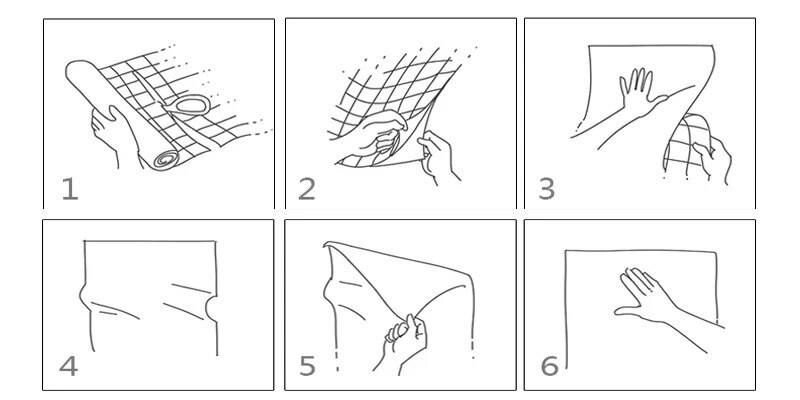 1

2

3

4

5

6