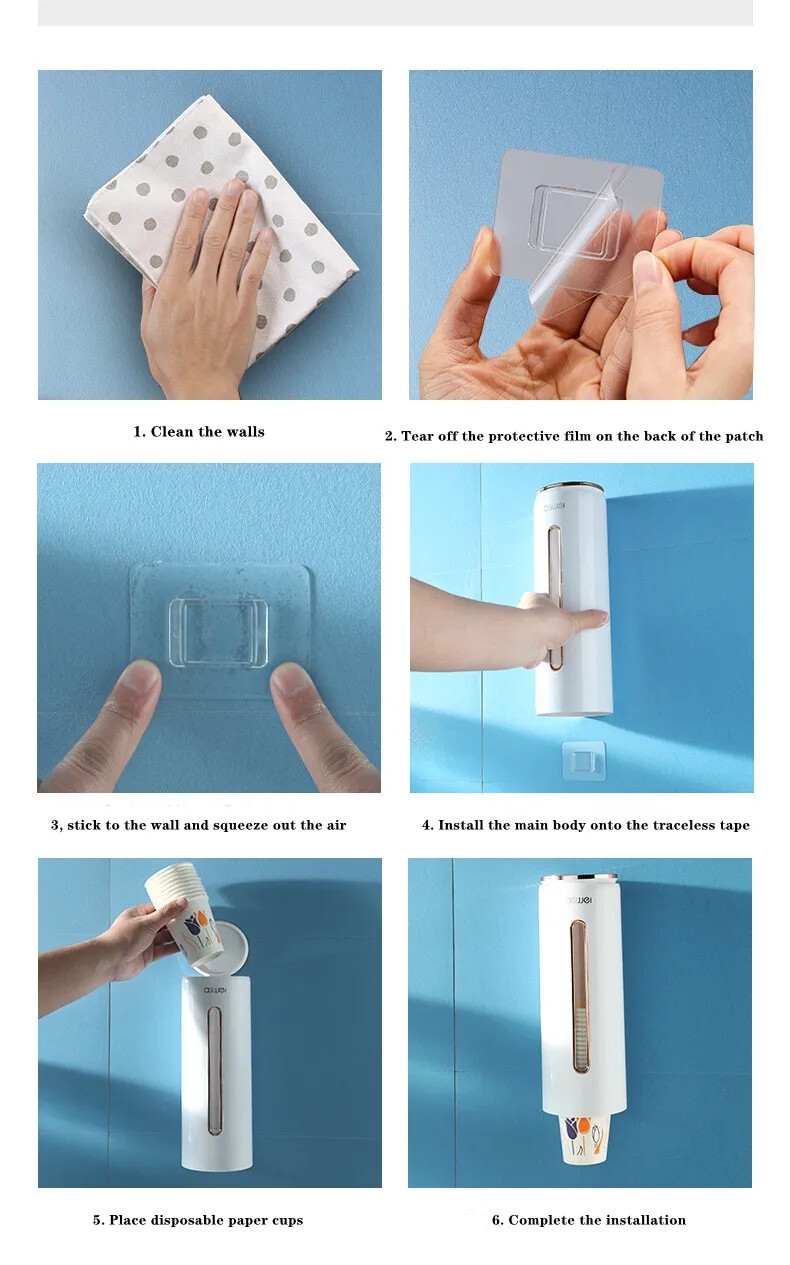 1. Clean the walls

2. Tear off the protective film on the back of the patch

3, stick to the wall and squeeze out the air

4. Install the main body onto the traceless tape

5. Place disposable paper cups

6. Complete the installation