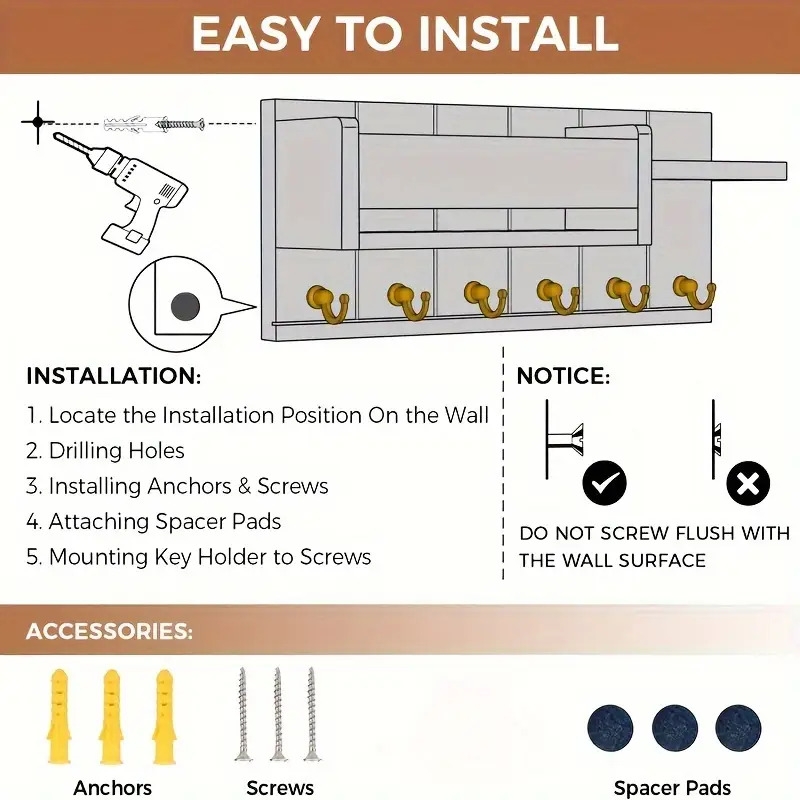 EASY TO INSTALL

INSTALLATION:

1. Locate the Installation Position On the Wall
2. Drilling Holes
3. Installing Anchors & Screws
4. Attaching Spacer Pads
5. Mounting Key Holder to Screws

NOTICE:

DO NOT SCREW FLUSH WITH THE WALL SURFACE

ACCESSORIES:

Anchors

Screws

Spacer Pads