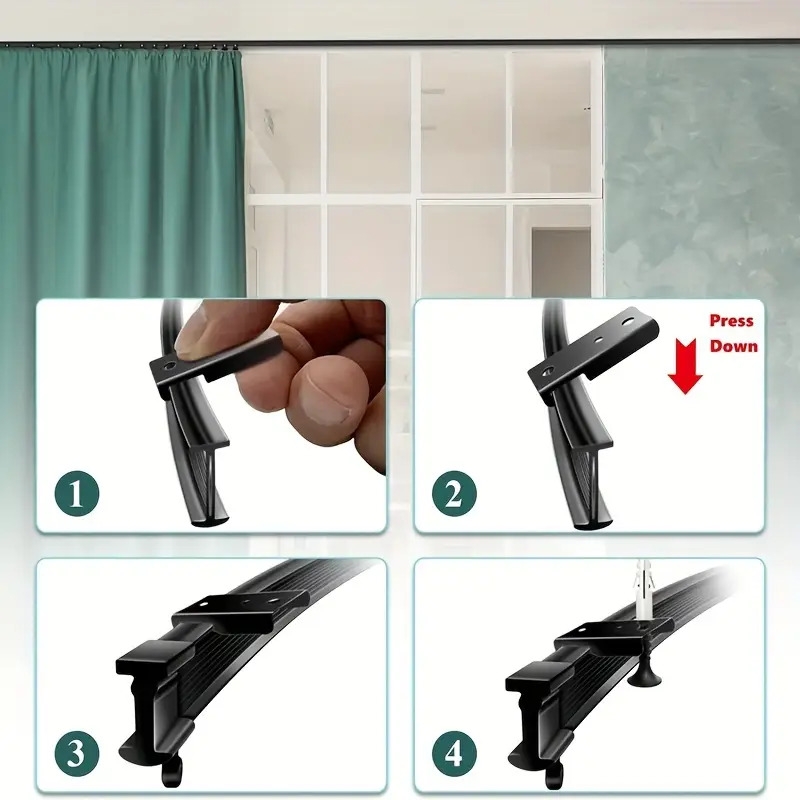 1

Press Down

2

3

4