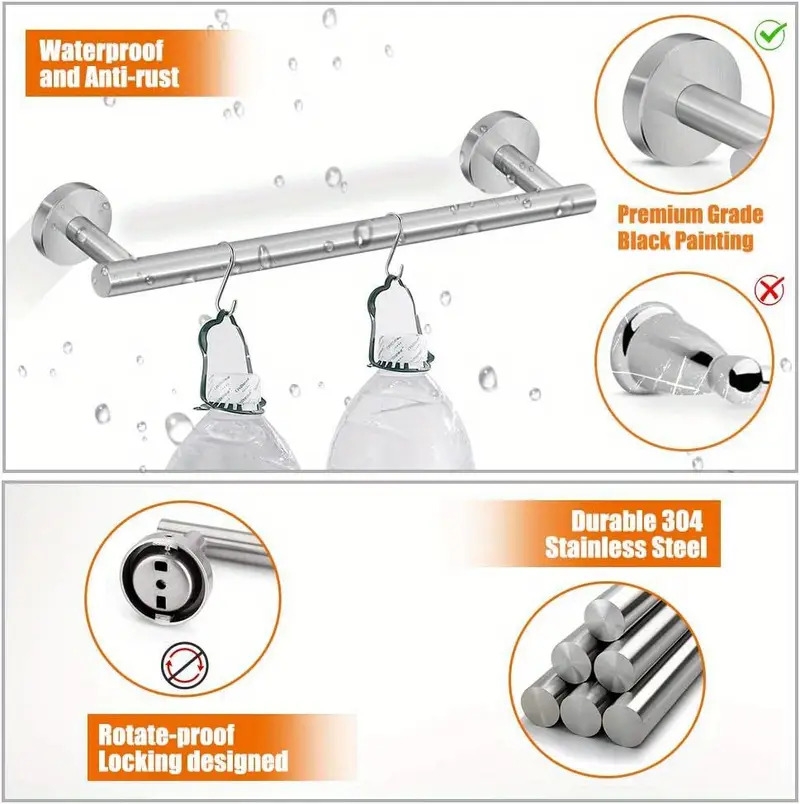 Waterproof and Anti-rust

Premium Grade Black Painting

Durable 304 Stainless Steel

Rotate-proof Locking designed