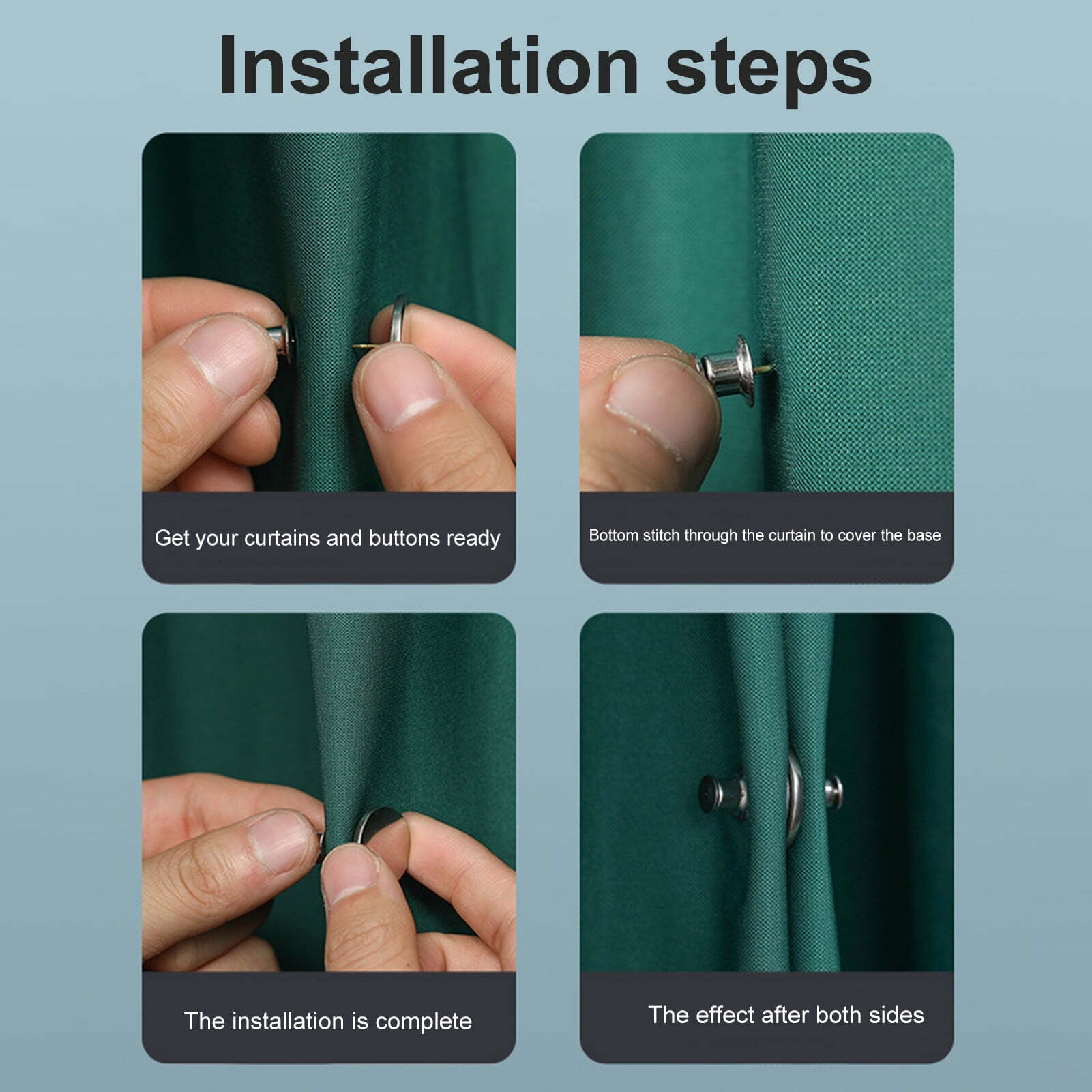 Installation steps

Get your curtains and buttons ready

Bottom stitch through the curtain to cover the base

The installation is complete

The effect after both sides