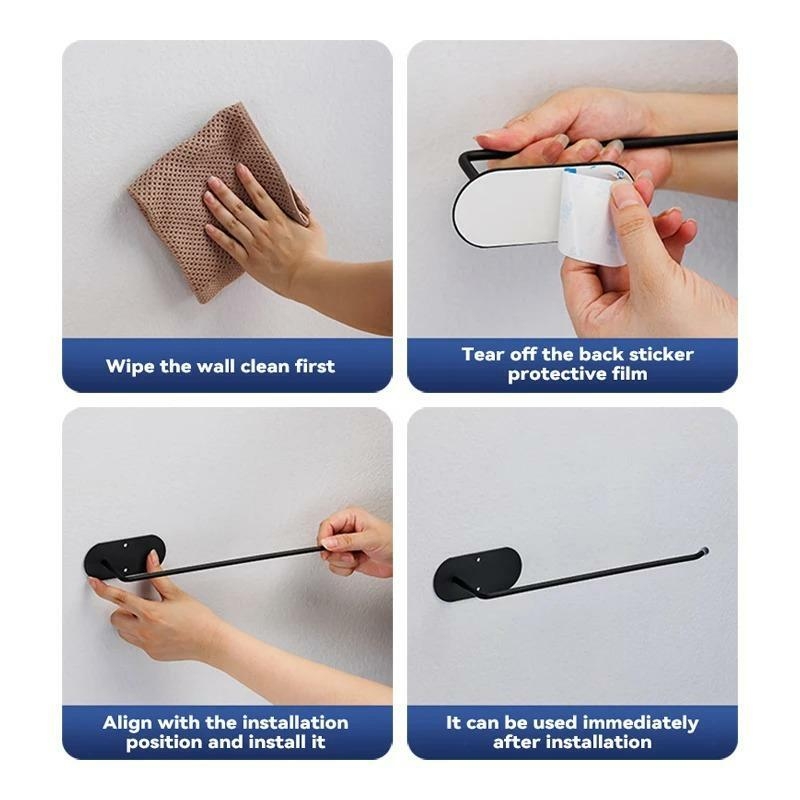 Wipe the wall clean first

Tear off the back sticker protective film

Align with the installation position and install it

It can be used immediately after installation