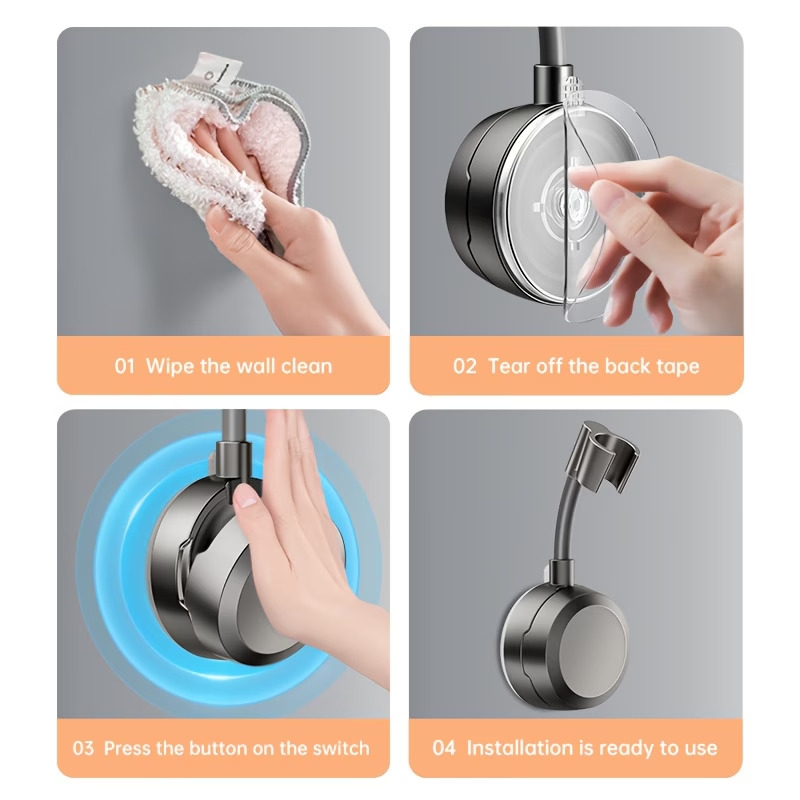 01 Wipe the wall clean

02 Tear off the back tape

03 Press the button on the switch

04 Installation is ready to use