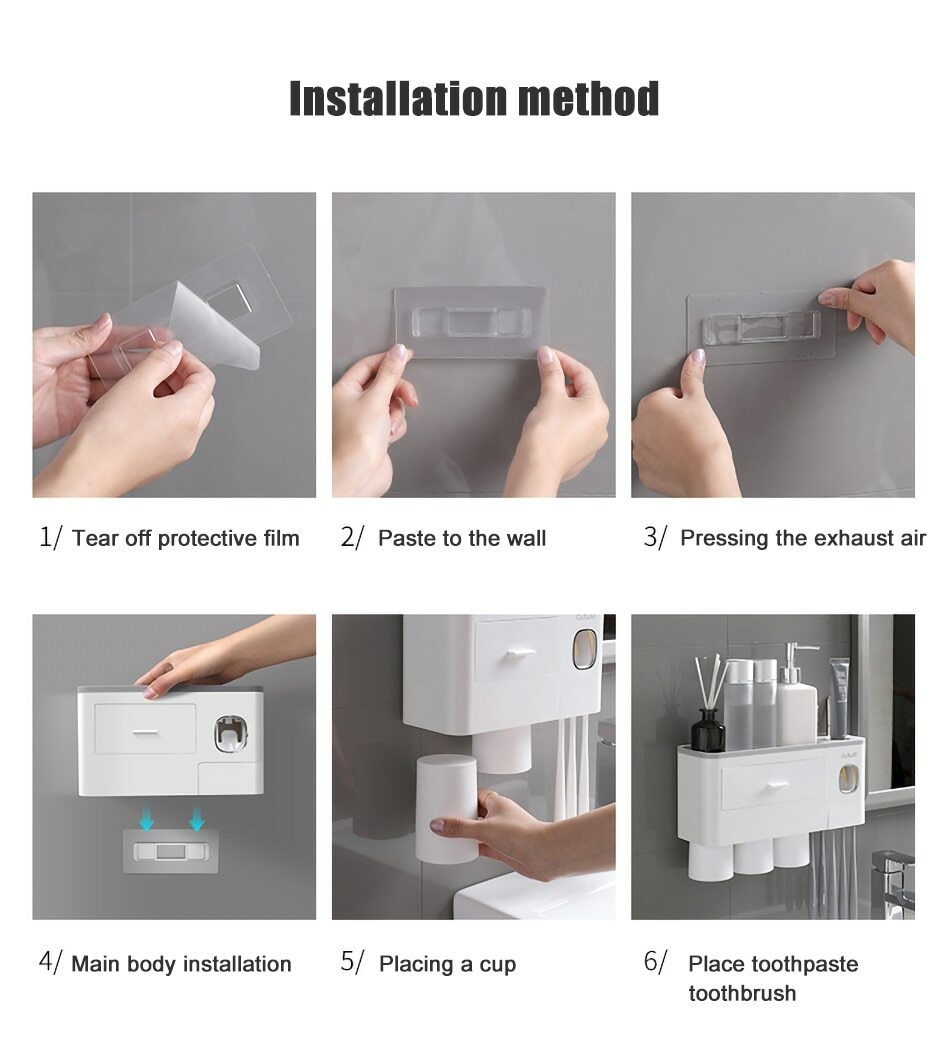 Installation method

1/ Tear off protective film

2/ Paste to the wall

3/ Pressing the exhaust air

4/ Main body installation

5/ Placing a cup

6/ Place toothpaste toothbrush