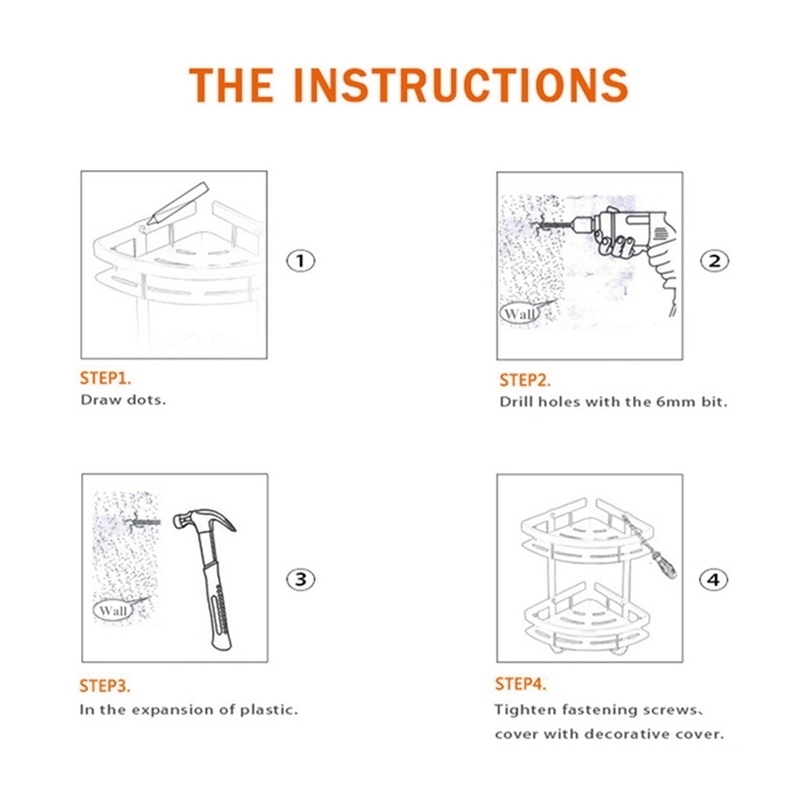 THE INSTRUCTIONS

①

STEP1.
Draw dots.

Wall

②

STEP2.
Drill holes with the 6mm bit.

Wall

③

STEP3.
In the expansion of plastic.

④

STEP4.
Tighten fastening screws、cover with decorative cover.