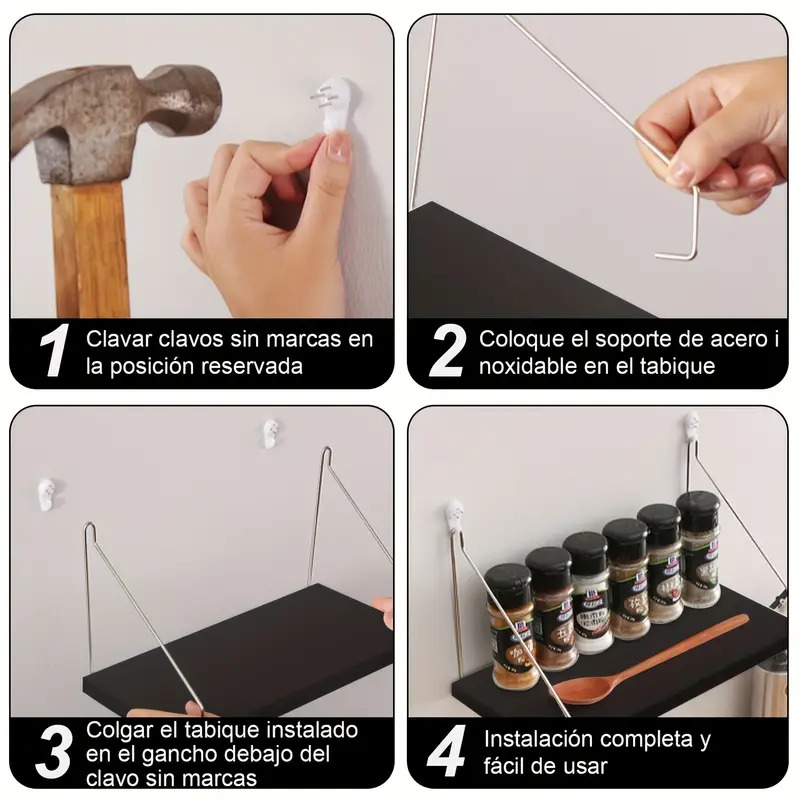 1 Clavar clavos sin marcas en la posición reservada

2 Coloque el soporte de acero i noxidable en el tabique

3 Colgar el tabique instalado en el gancho debajo del clavo sin marcas

4 Instalación completa y fácil de usar