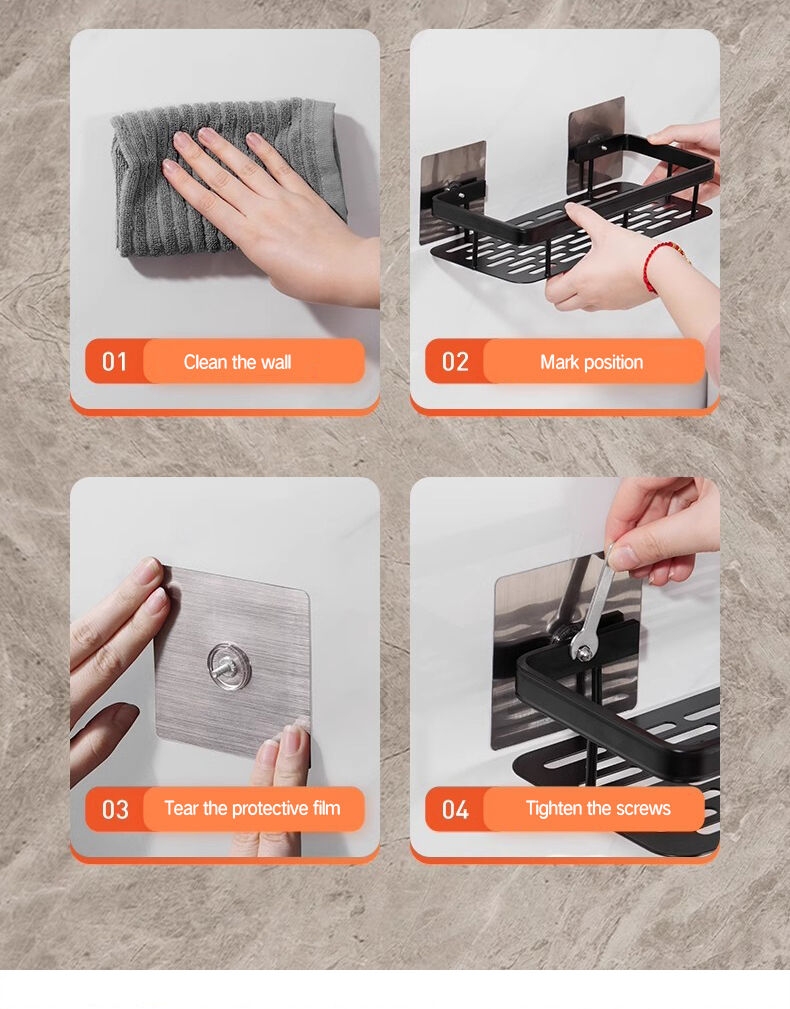 01 Clean the wall

02 Mark position

03 Tear the protective film

04 Tighten the screws