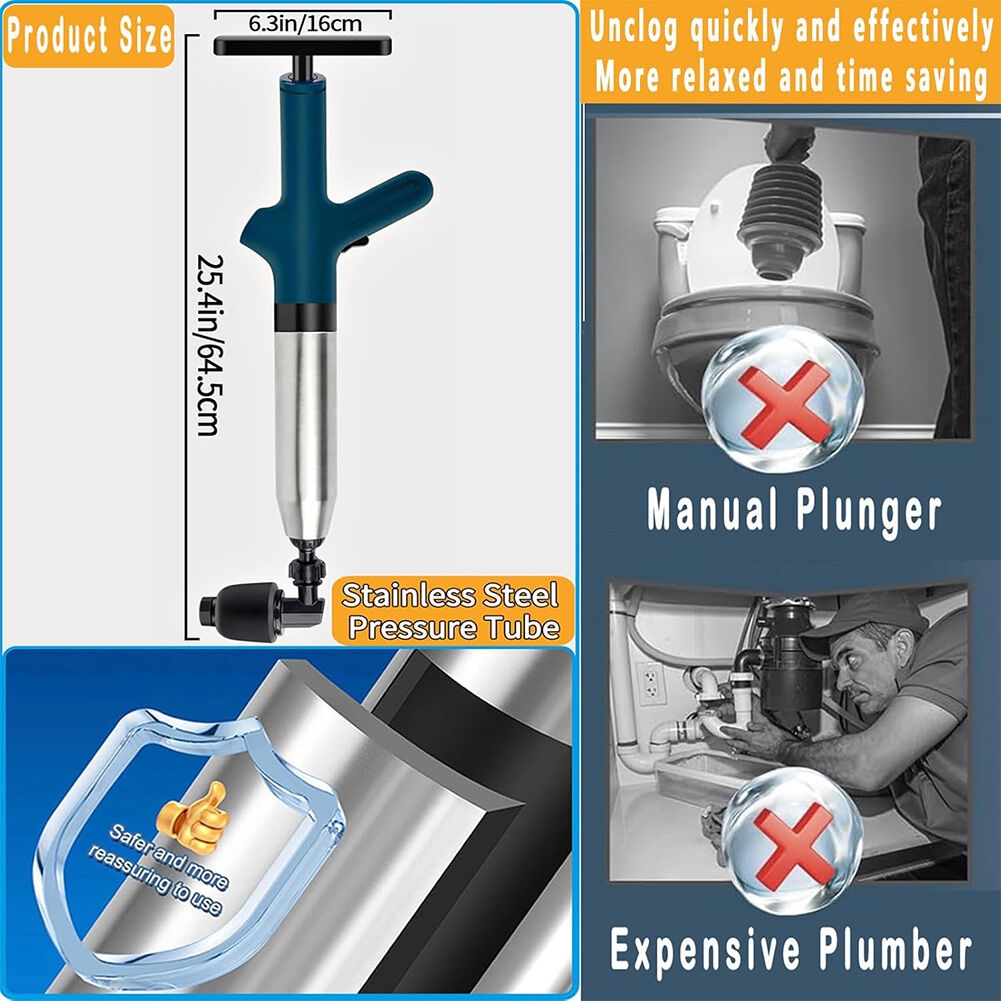 Product Size

6.3in/16cm

25.4in/64.5cm

Stainless Steel Pressure Tube

Safer and more reassuring to use

Unclog quickly and effectively
More relaxed and time saving

Manual Plunger

Expensive Plumber