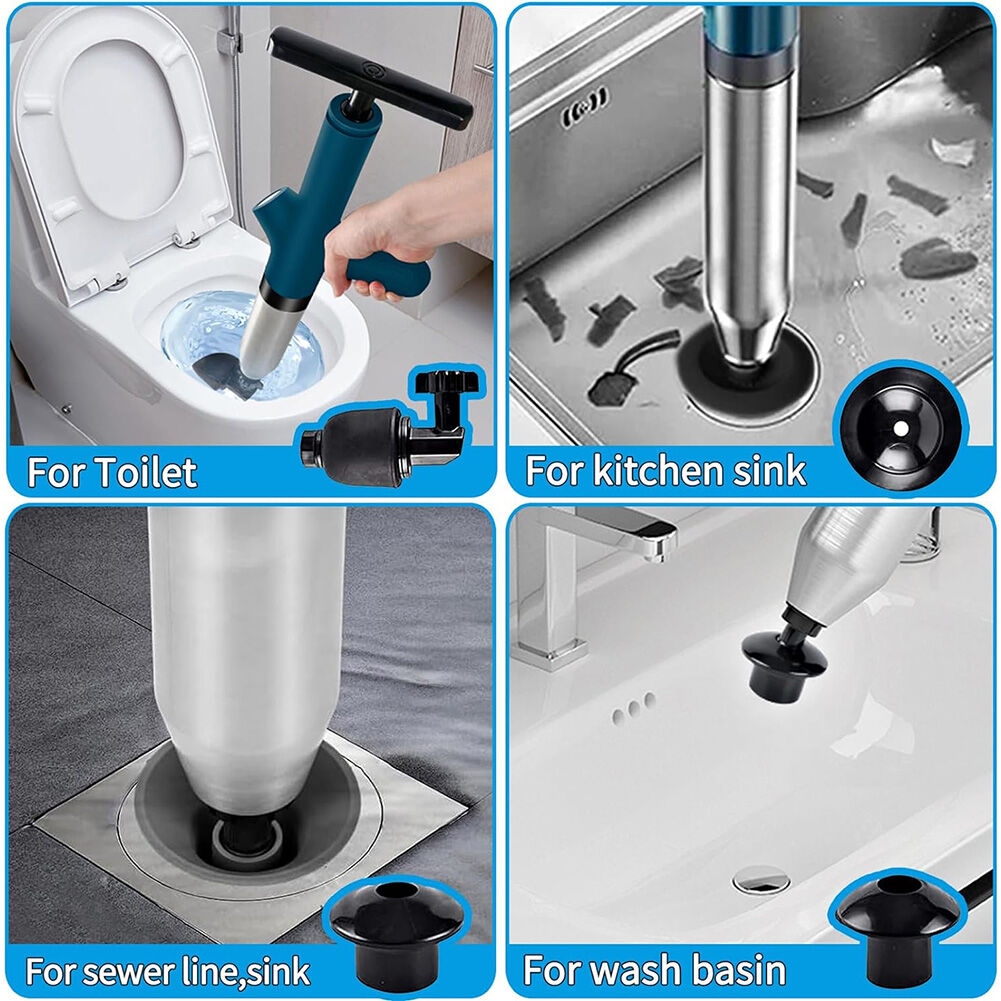 For Toilet

For kitchen sink

For sewer line,sink

For wash basin