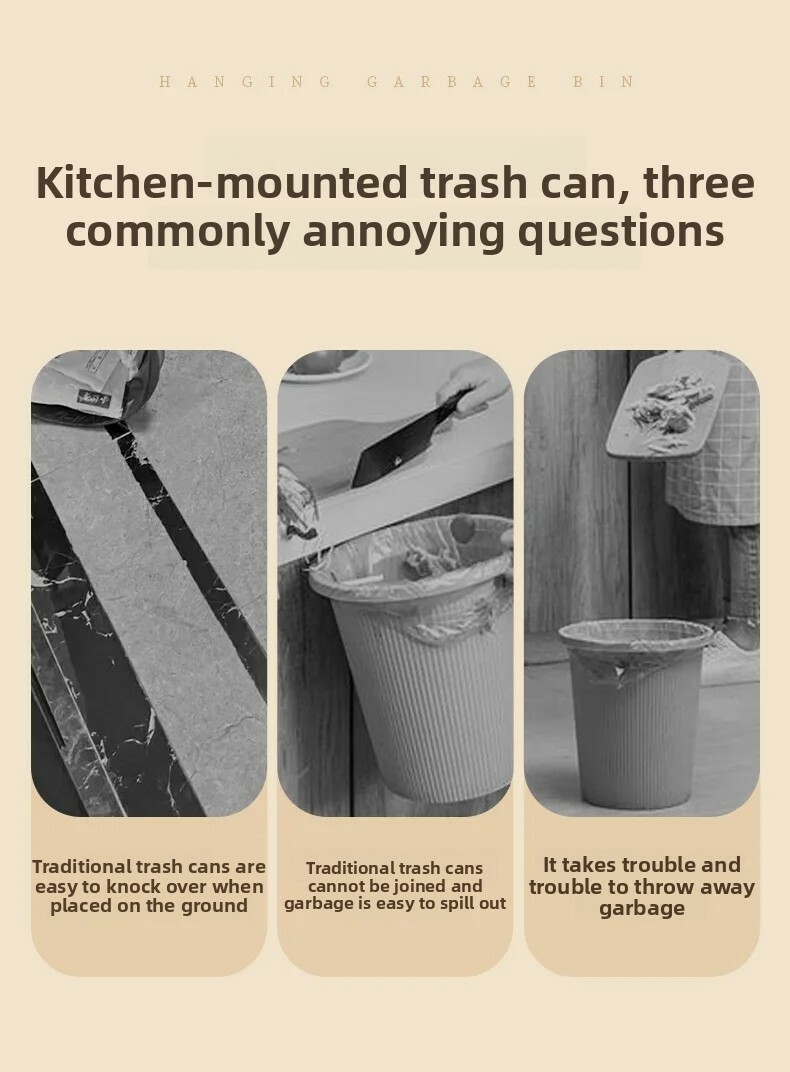 HANGING GARBAGE BIN

Kitchen-mounted trash can, three commonly annoying questions

Traditional trash cans are easy to knock over when placed on the ground

Traditional trash cans cannot be joined and garbage is easy to spill out

It takes trouble and trouble to throw away garbage