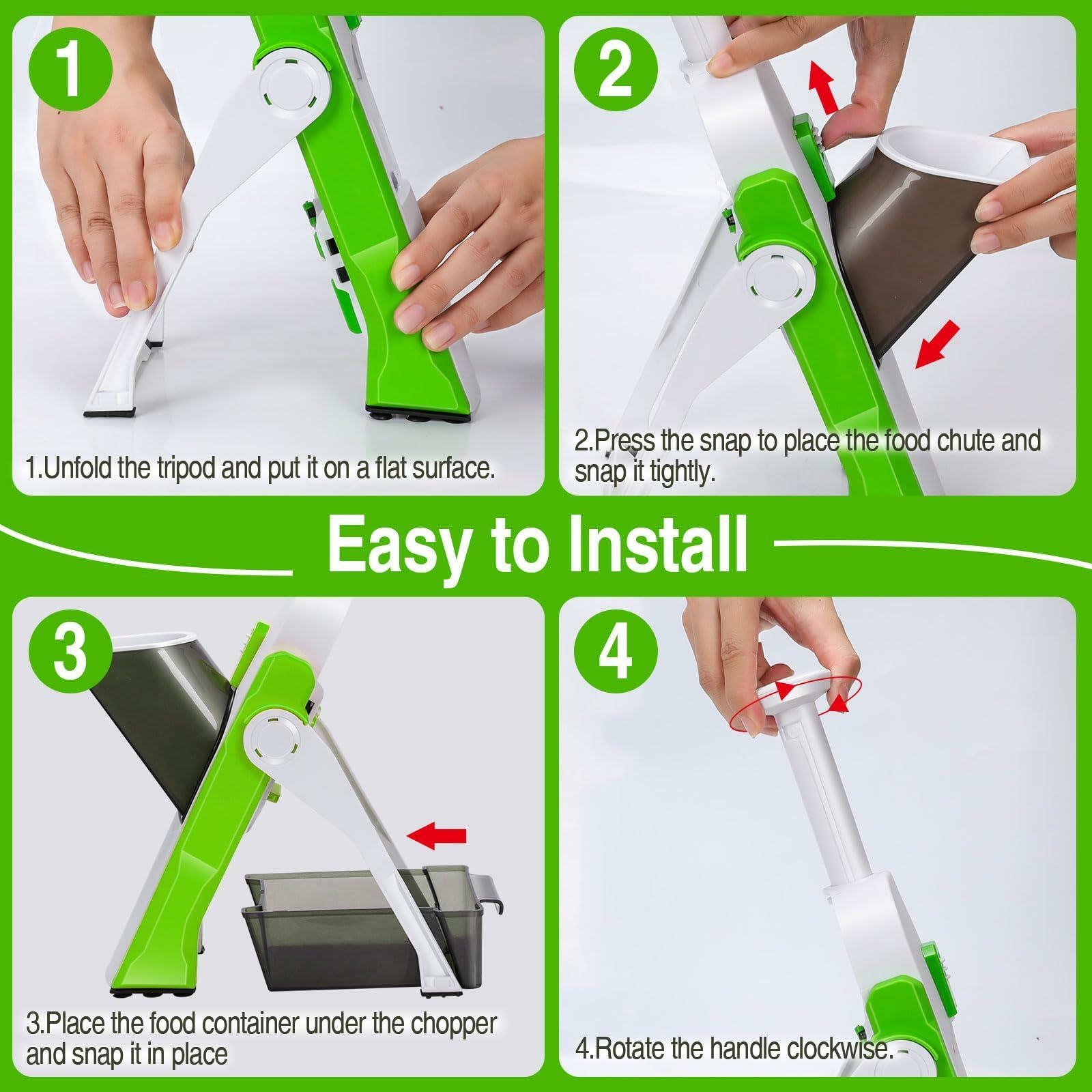 1

1.Unfold the tripod and put it on a flat surface.

2

2.Press the snap to place the food chute and snap it tightly.

Easy to Install

3

3.Place the food container under the chopper and snap it in place

4

4.Rotate the handle clockwise.