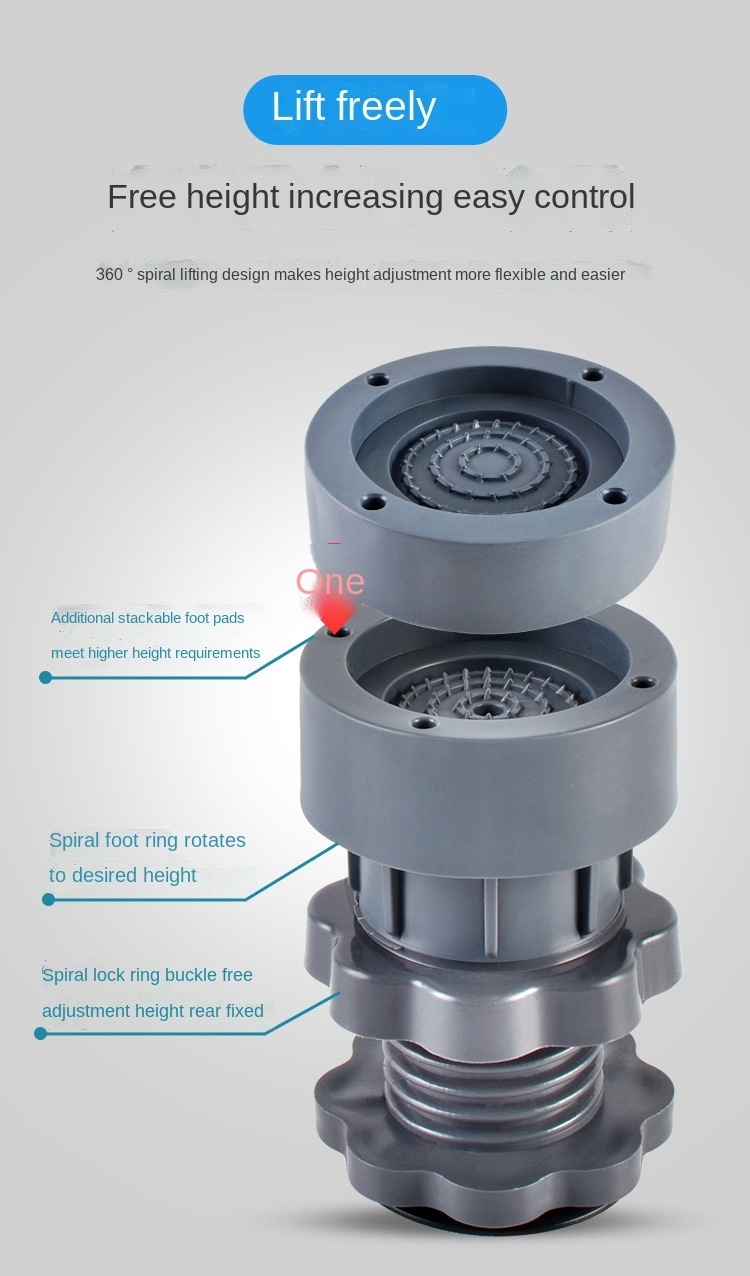 Lift freely

Free height increasing easy control

360 ° spiral lifting design makes height adjustment more flexible and easier

One

Additional stackable foot pads meet higher height requirements

Spiral foot ring rotates to desired height

Spiral lock ring buckle free adjustment height rear fixed